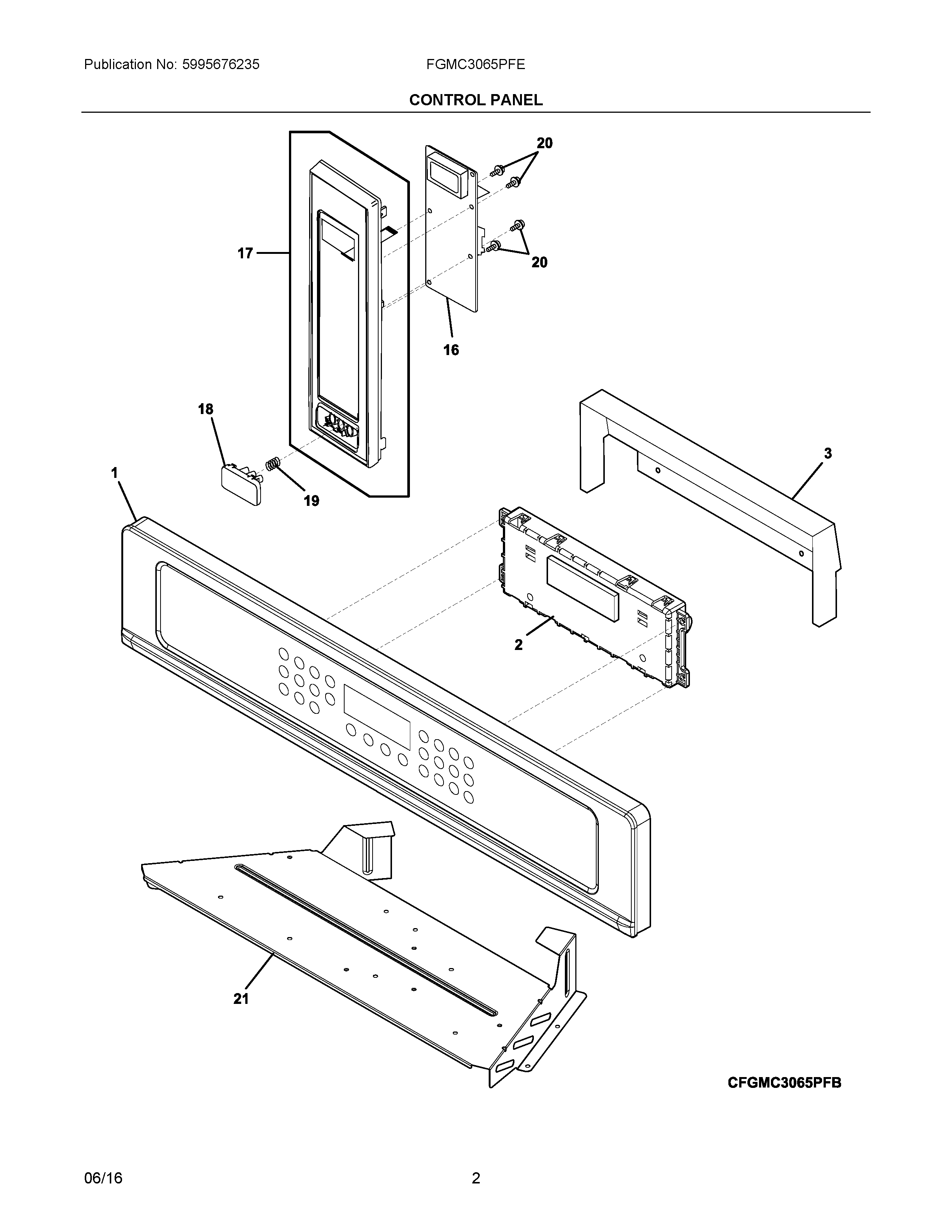 Publication No: 5995676235

FGMC3065PFE

CONTROL PANEL

20

17

20

16

18

3

1

19

2

21

CFGMC3065PFB

06/16

2