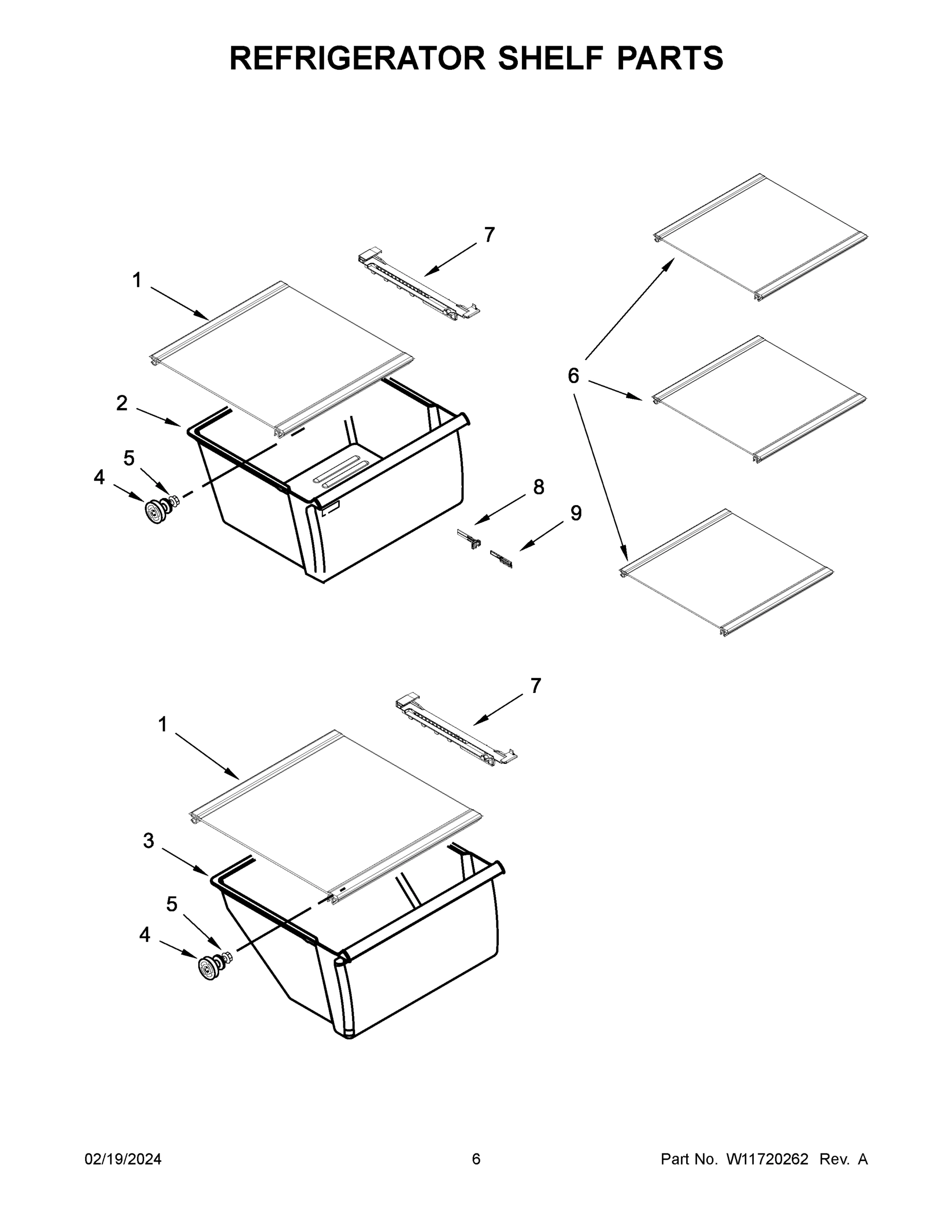 REFRIGERATOR SHELF PARTS

7

1

6

2

5

4

8

9

7

1

3

5

4

02/19/2024

6

Part No. W11720262 Rev. A