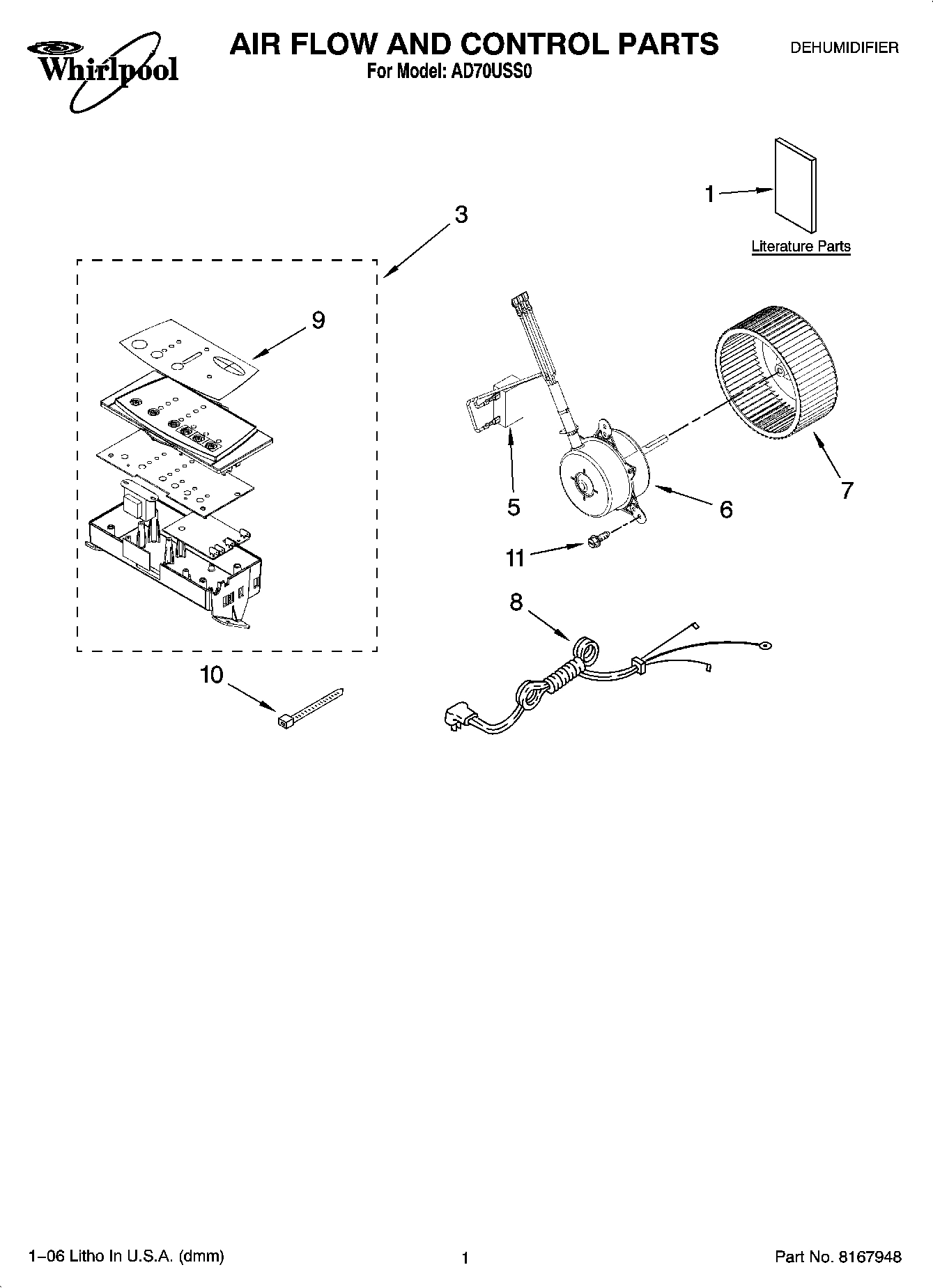 Whirlpool

AIR FLOW AND CONTROL PARTS
For Model: AD70USS0

DEHUMIDIFIER

1

Literature Parts

3

9

5

6

7

11

8

10

1–06 Litho In U.S.A. (dmm)

1

Part No. 8167948