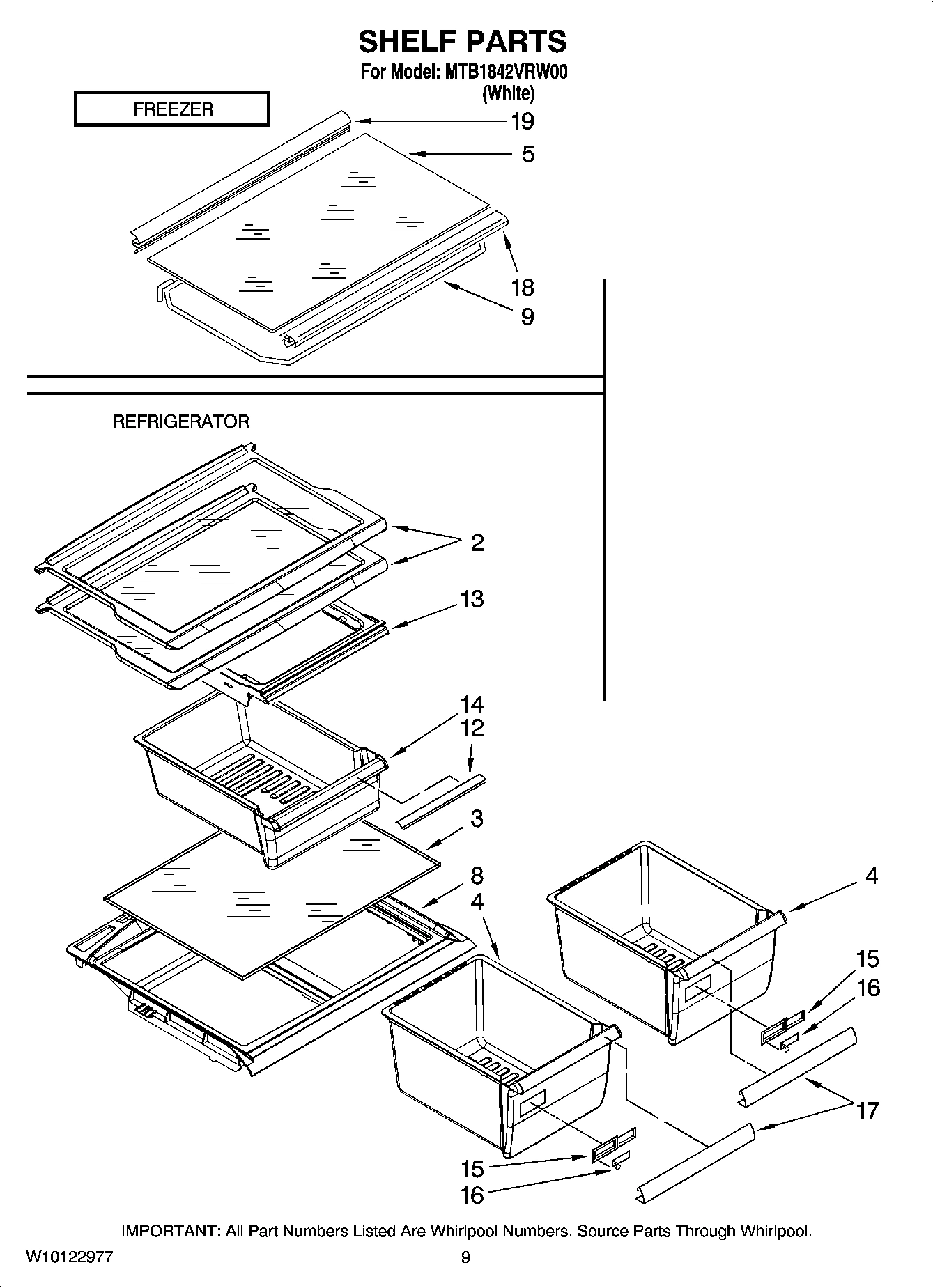 SHELF PARTS
For Model: MTB1842VRW00
(White)

FREEZER

19
5
18
9

REFRIGERATOR

2
13
14
12
3
8
4
4
15
16
17
15
16

IMPORTANT: All Part Numbers Listed Are Whirlpool Numbers. Source Parts Through Whirlpool.

W10122977

9