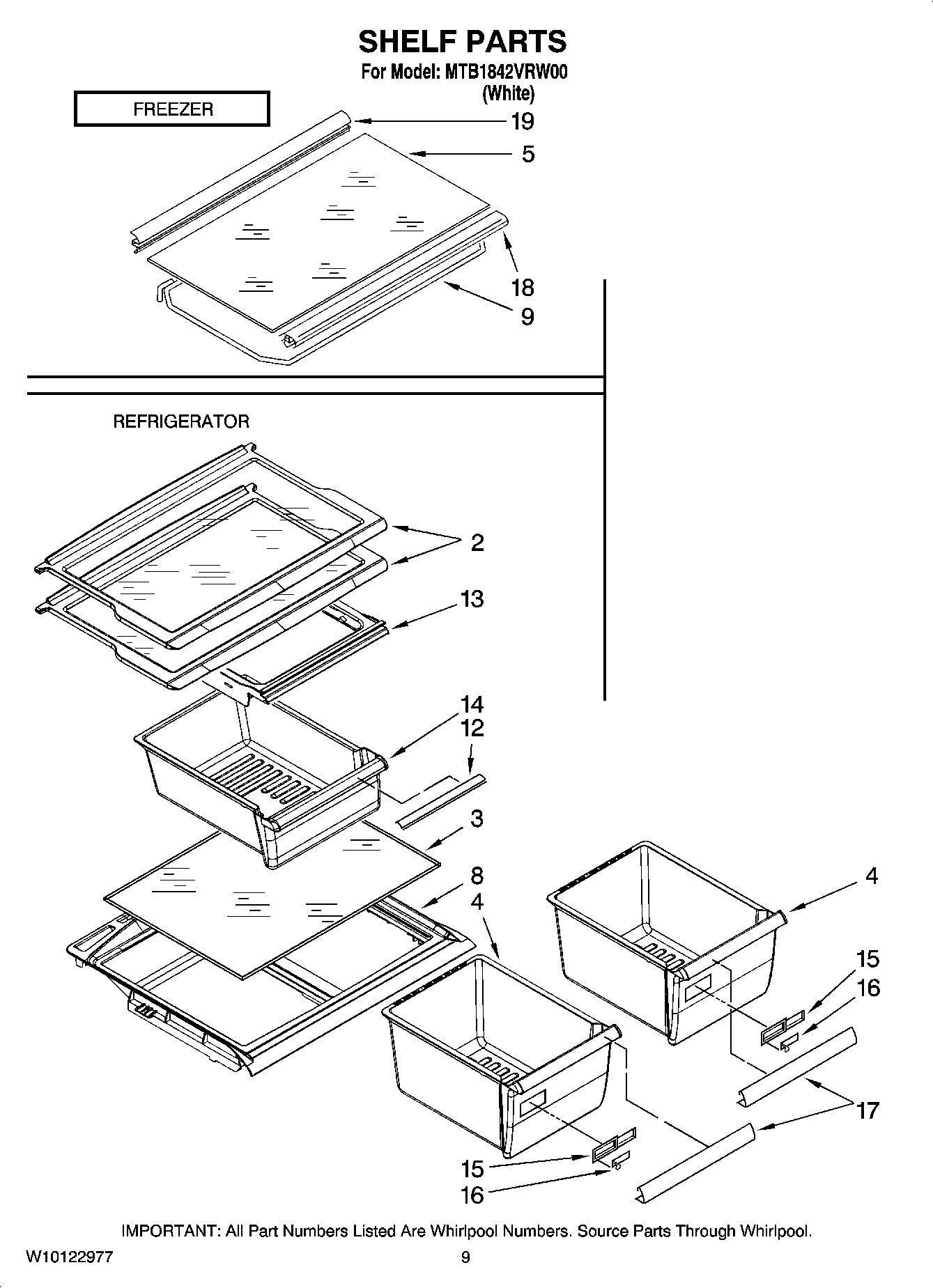 SHELF PARTS
For Model: MTB1842VRW00
(White)

FREEZER

19
5
18
9

REFRIGERATOR

2
13
14
12
3
8
4
4
15
16
17
15
16

IMPORTANT: All Part Numbers Listed Are Whirlpool Numbers. Source Parts Through Whirlpool.

W10122977
9