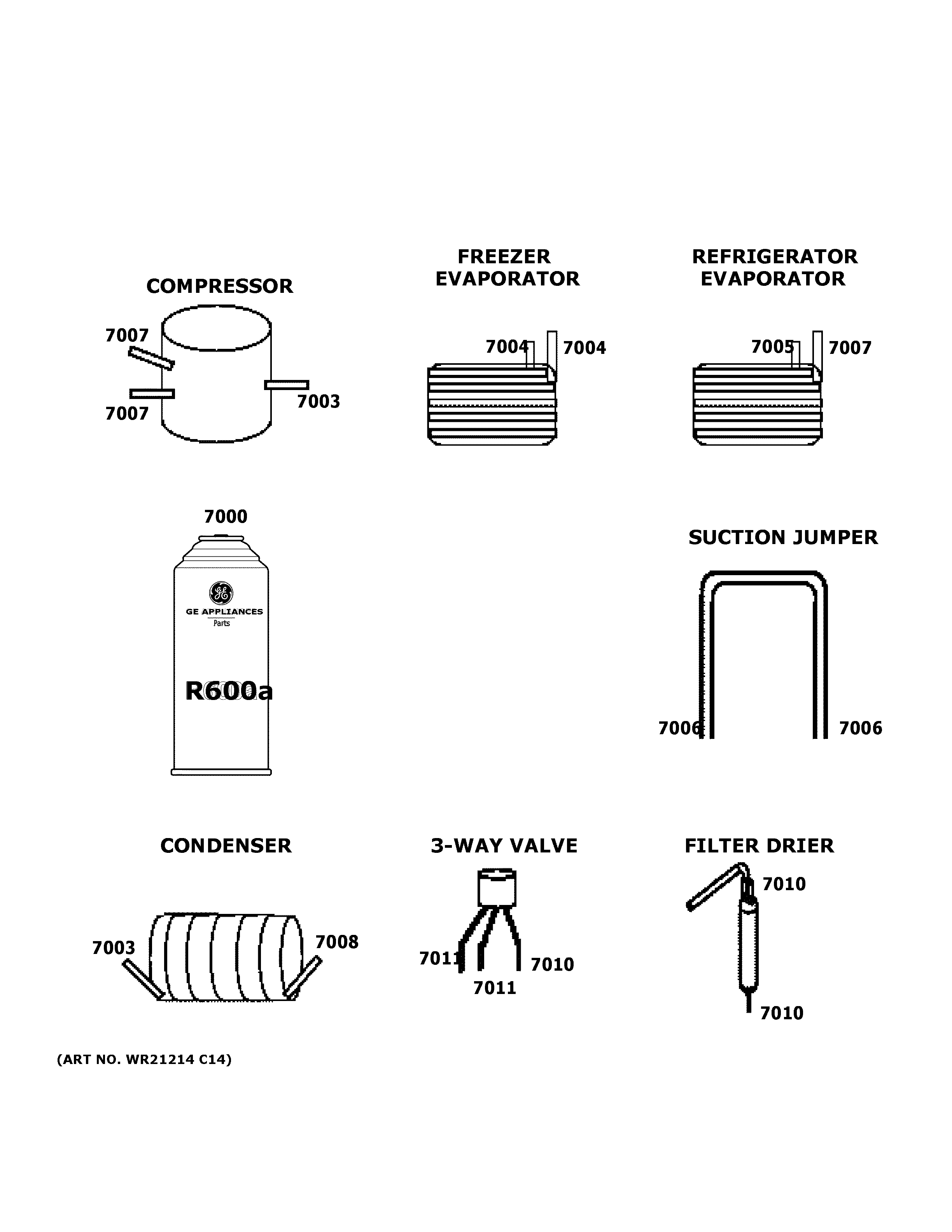 COMPRESSOR

7007

7007

7003

FREEZER EVAPORATOR

7004

7004

REFRIGERATOR EVAPORATOR

7005

7007

7000

GE APPLIANCES
Parts

R600a

SUCTION JUMPER

7006

7006

CONDENSER

7003

7008

3-WAY VALVE

7011

7011

7010

FILTER DRIER

7010

7010

(ART NO. WR21214 C14)