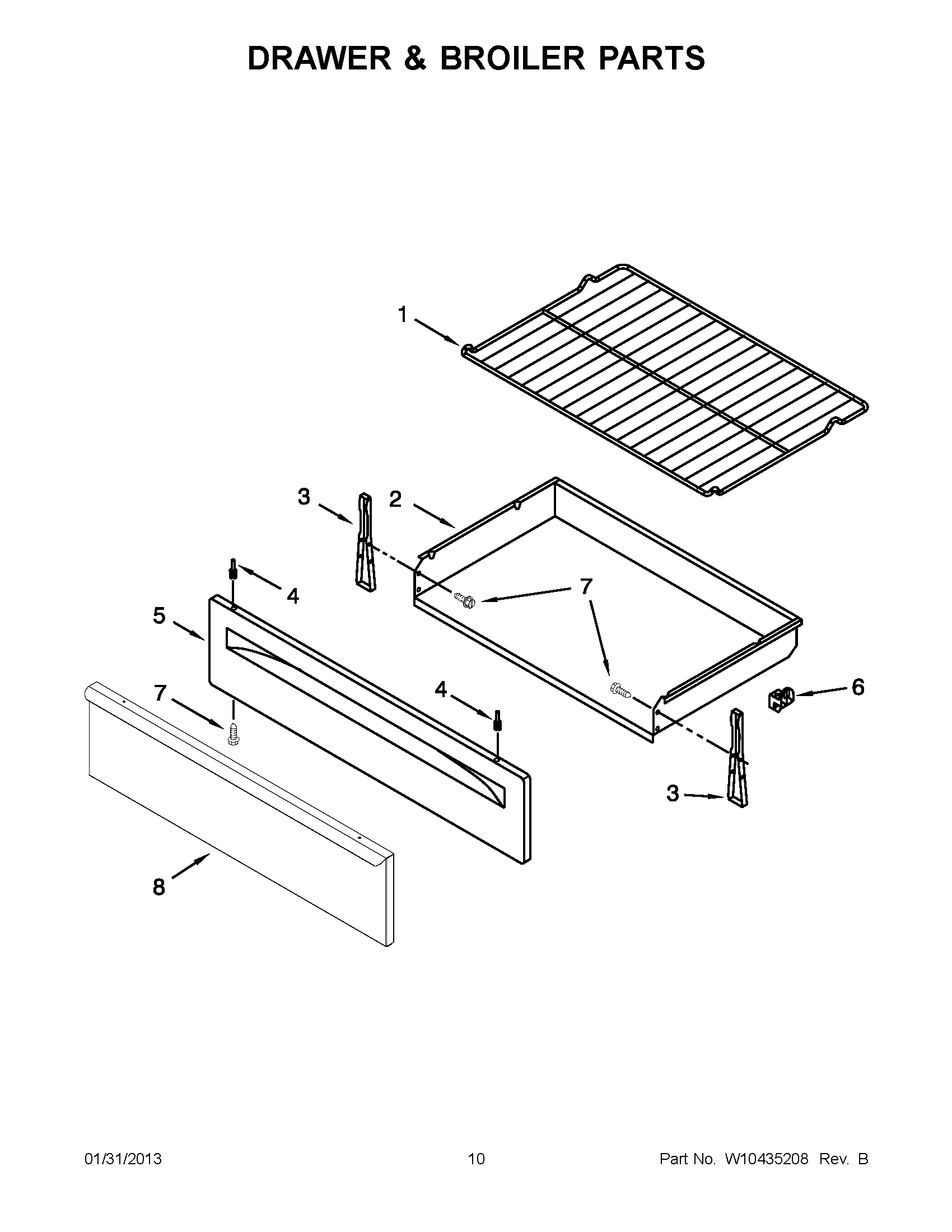 DRAWER & BROILER PARTS

1

3

2

4

7

5

7

4

6

3

8

01/31/2013

10

Part No. W10435208 Rev. B