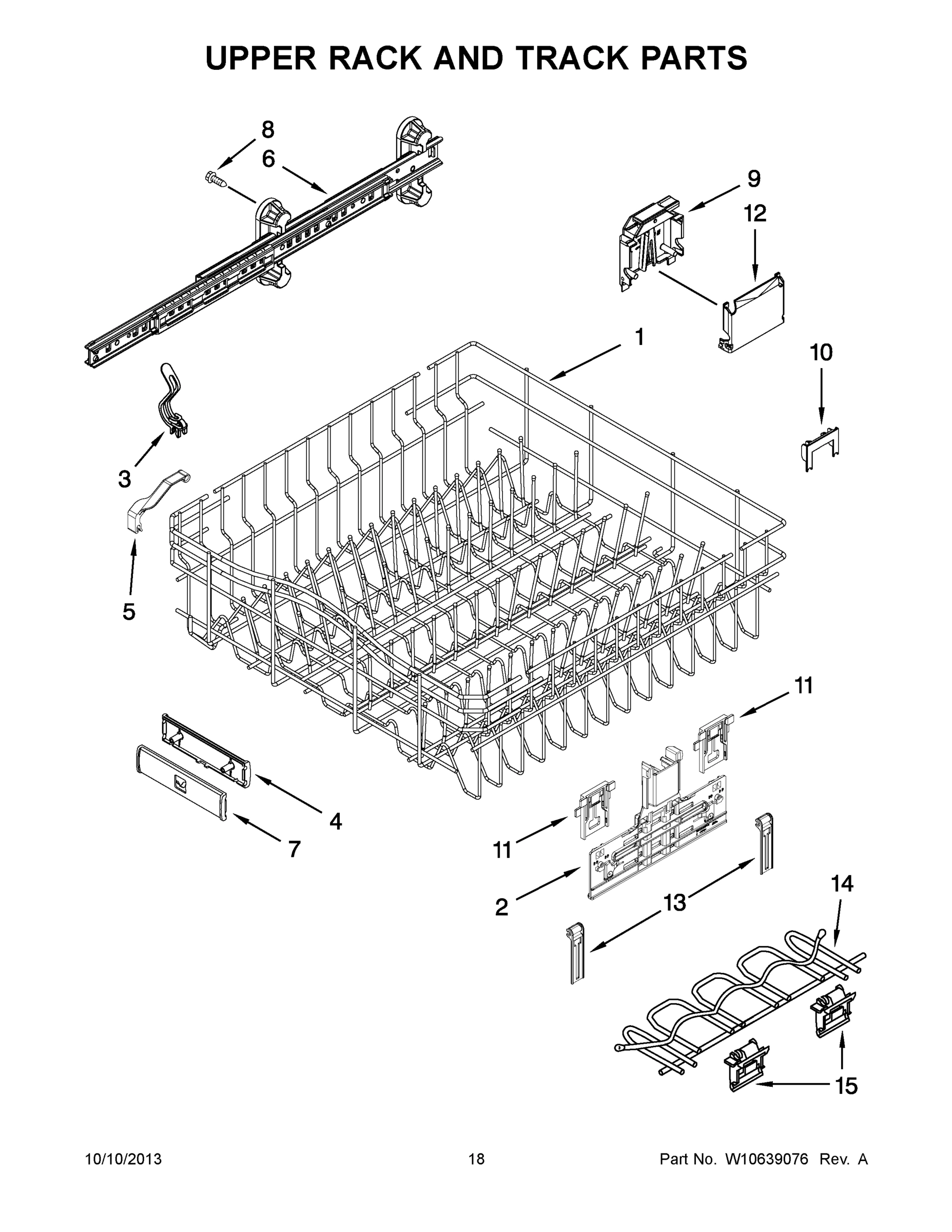 UPPER RACK AND TRACK PARTS

8
6
9
12
1
10
3
5
11
4
7
11
2
13
14
15

10/10/2013 18 Part No. W10639076 Rev. A