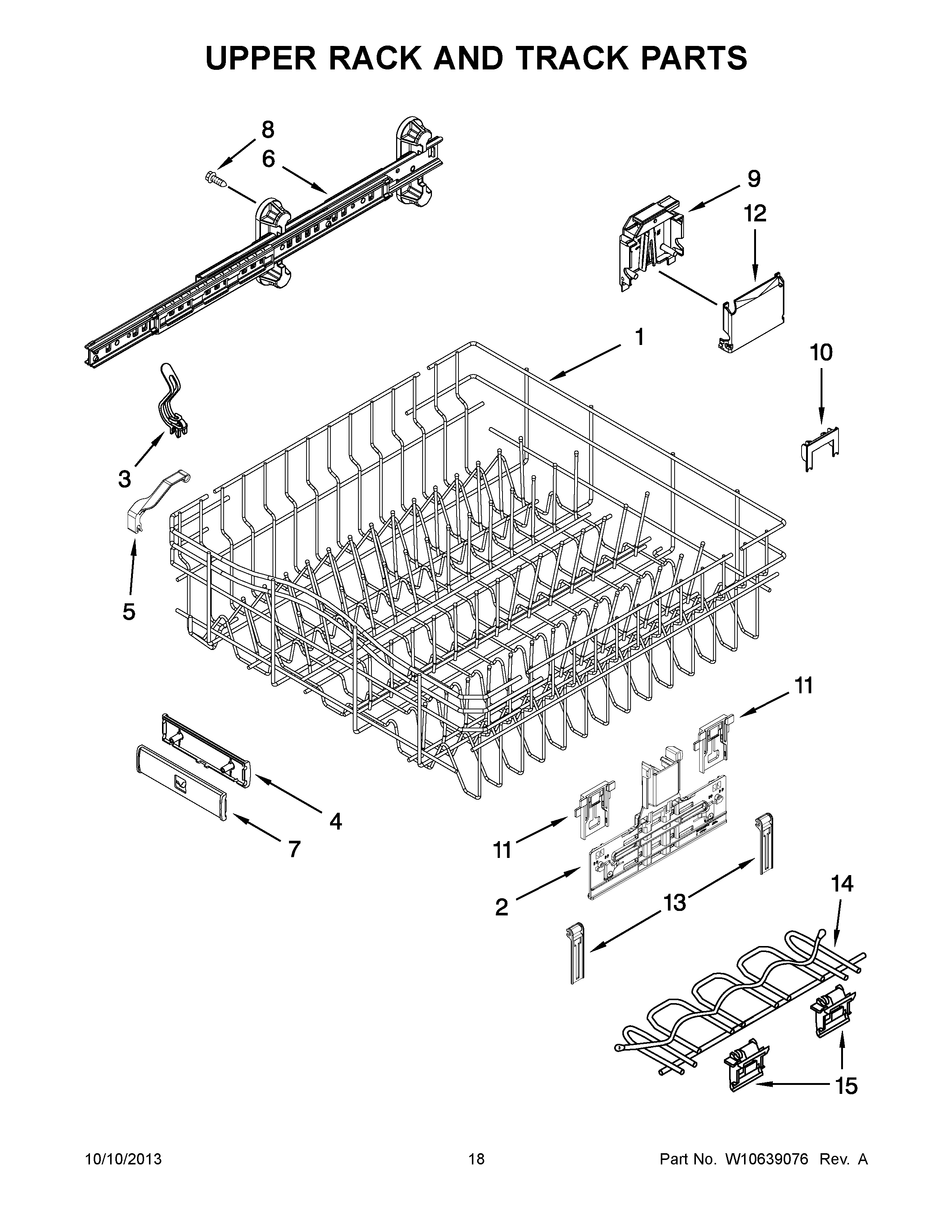 UPPER RACK AND TRACK PARTS

8
6
9
12
1
10
3
5
11
4
7
11
2
13
14
15

10/10/2013 18 Part No. W10639076 Rev. A