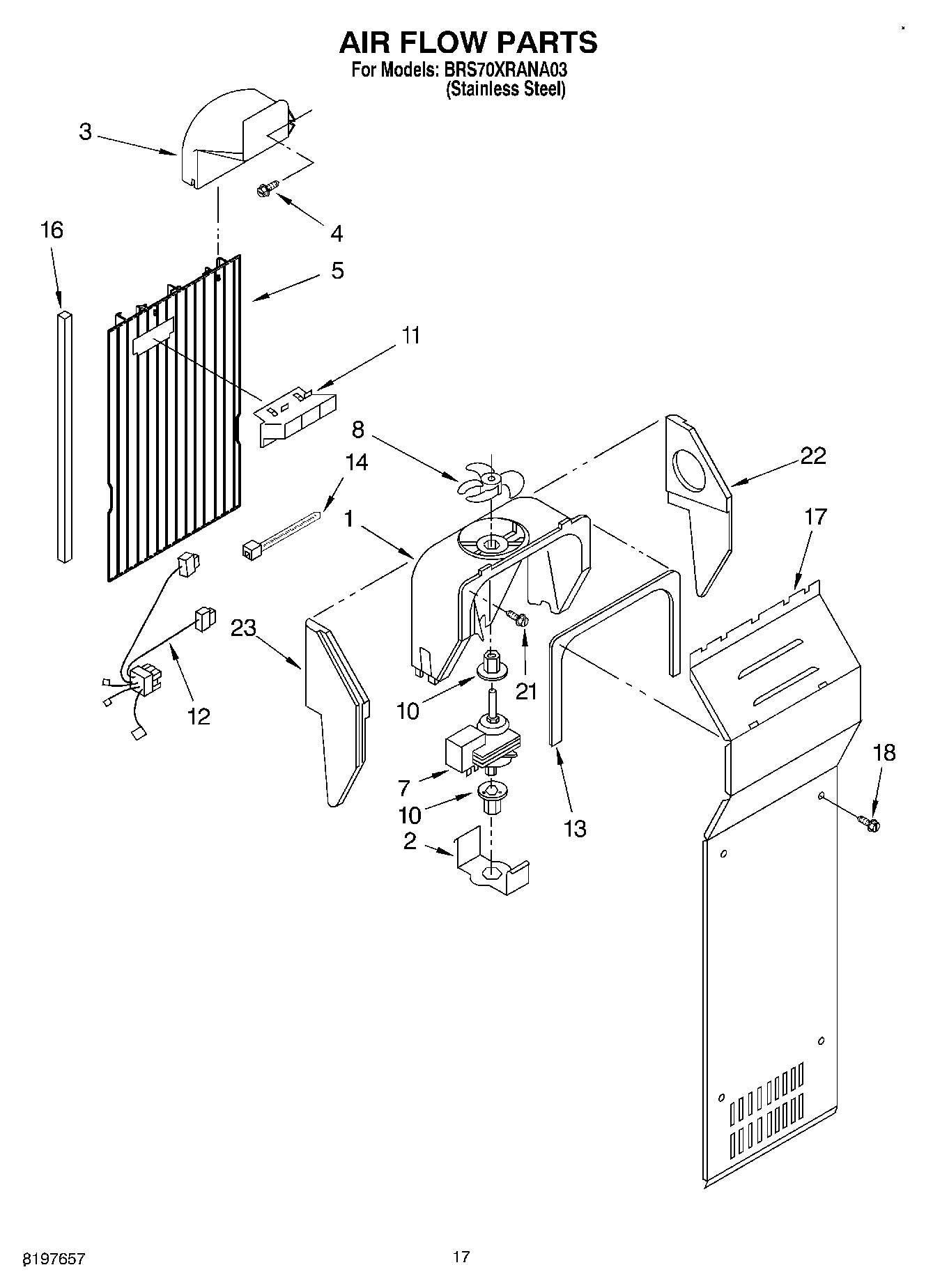 AIR FLOW PARTS
For Models: BRS70XRANA03
(Stainless Steel)

3
4
16
5
11
8
14
22
1
17
23
21
10
12
7
10
13
18
2

8197657

17