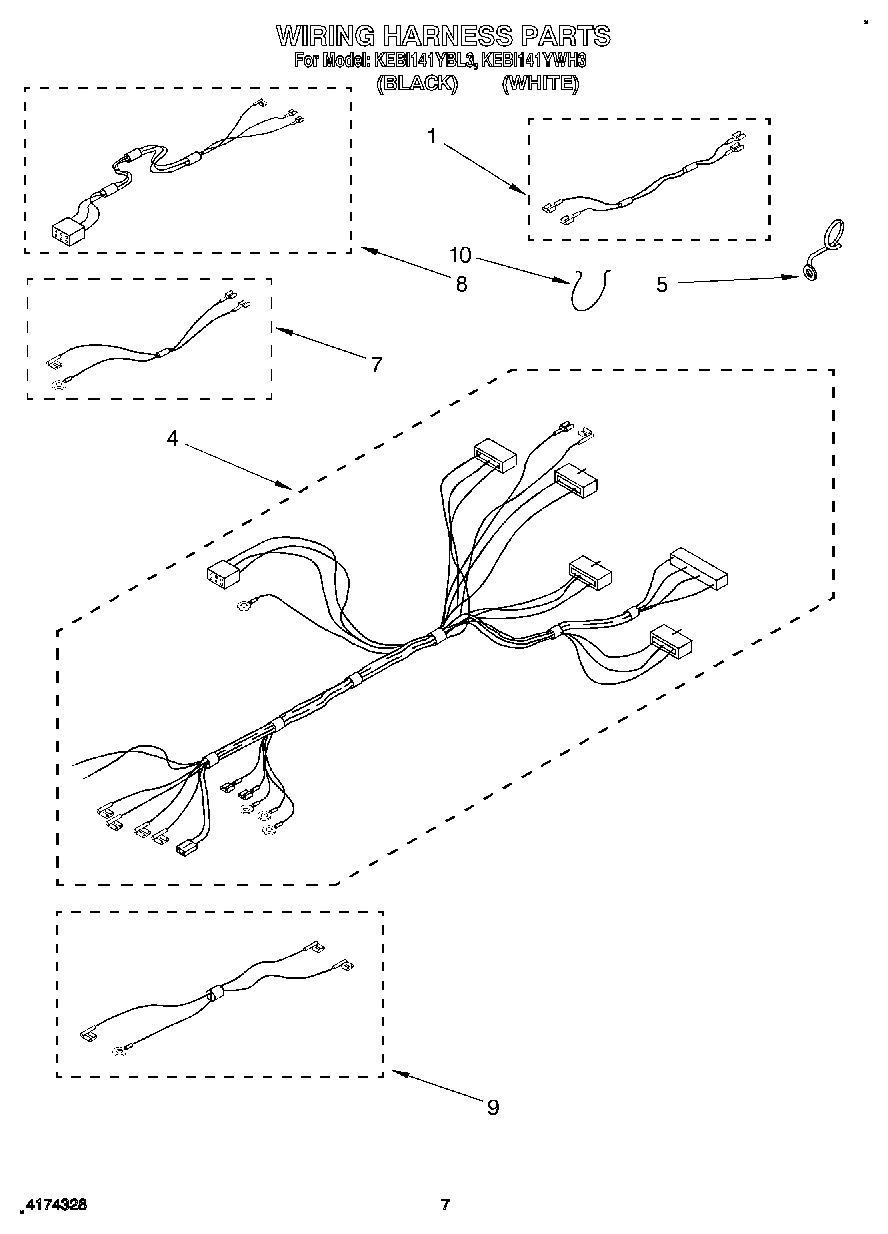 WIRING HARNESS PARTS
For Model: KEBI141YBL3, KEBI141YWH3
(BLACK) (WHITE)

1

10

8

5

7

4

9

4174328

7