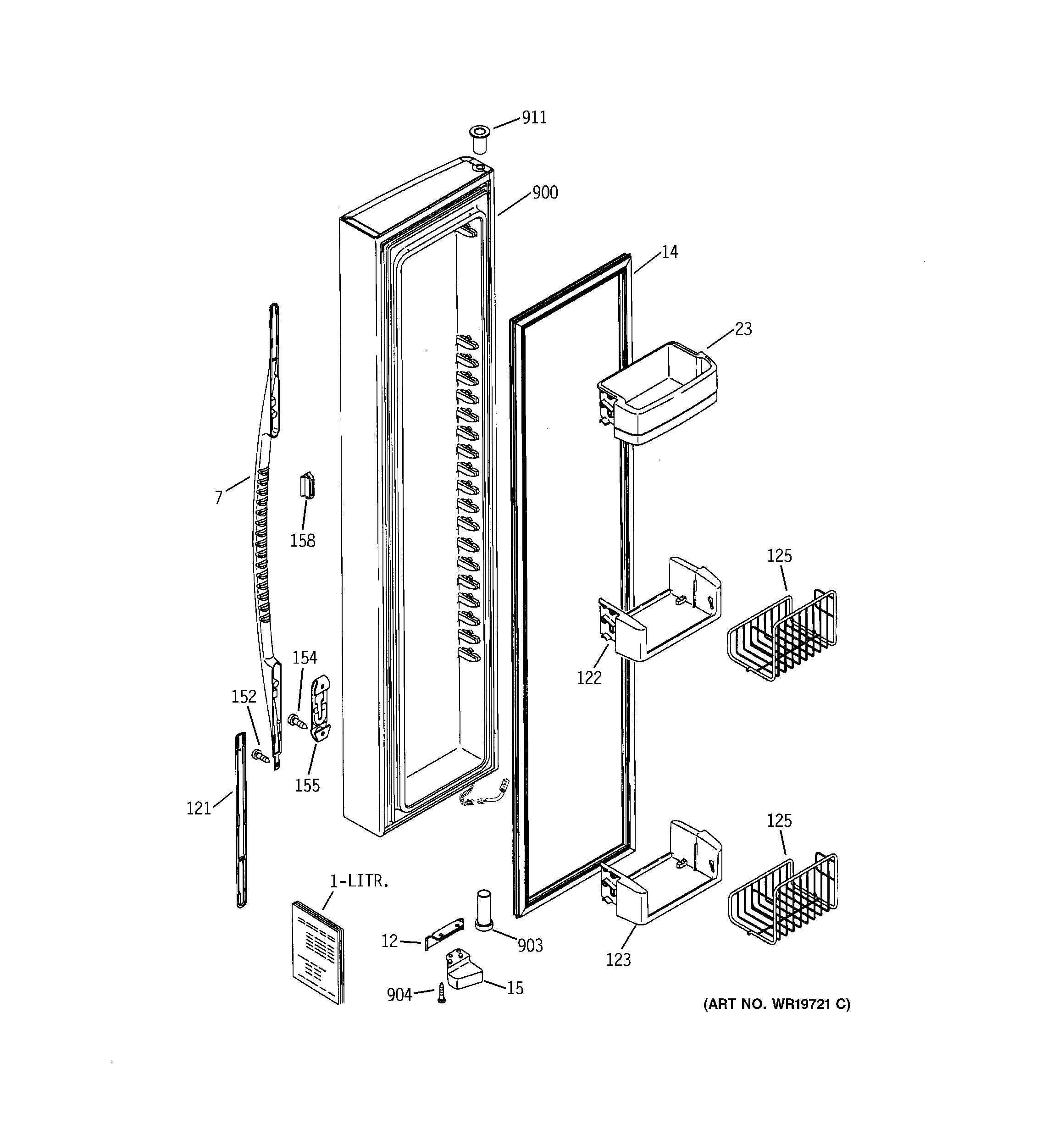 911

900

14

23

7

158

125

154

152

122

155

121

125

1-LITR.

12

903

123

904

15

(ART NO. WR19721 C)