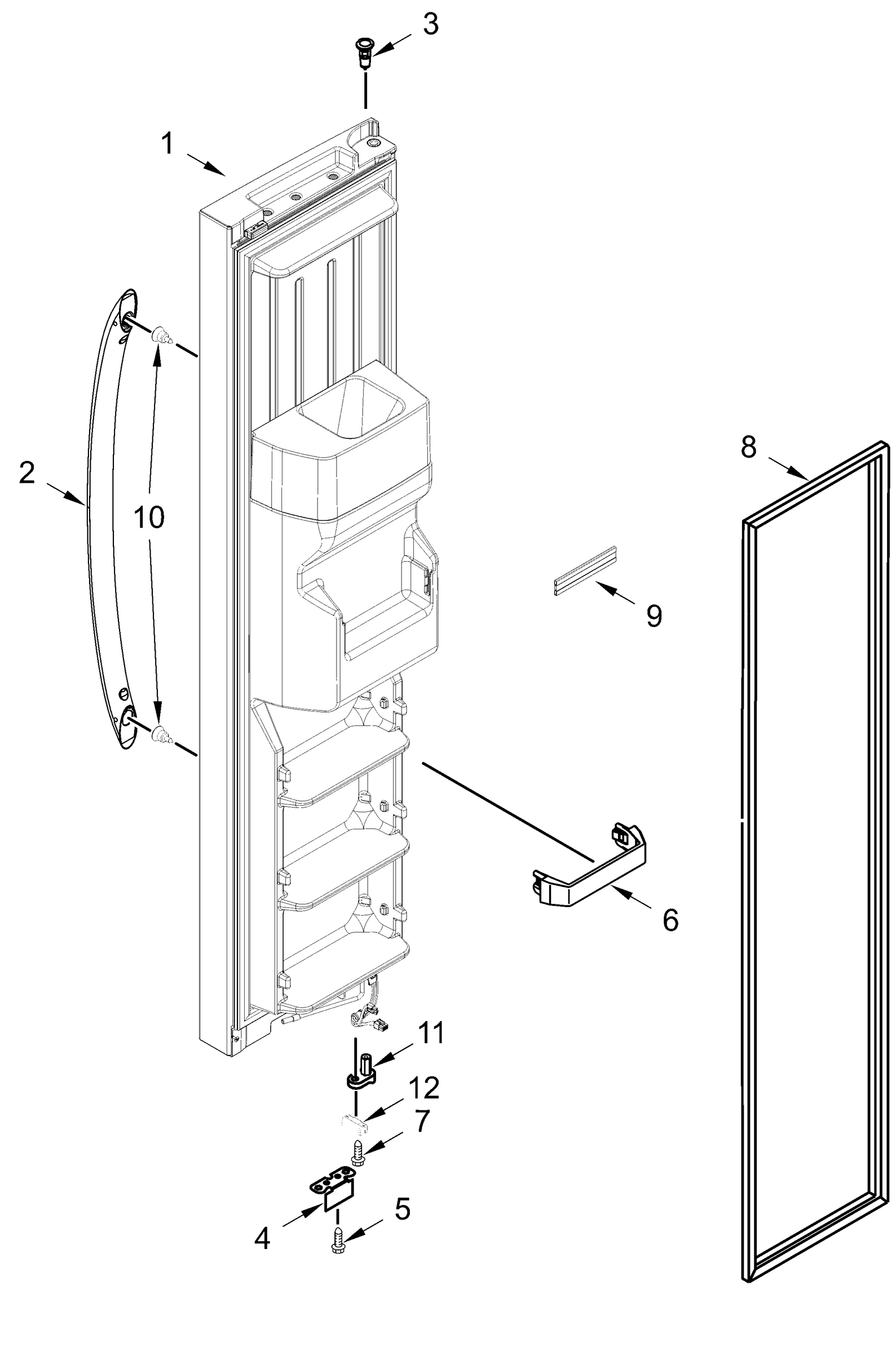 3
1
2
10
8
9
6
11
12
7
4
5