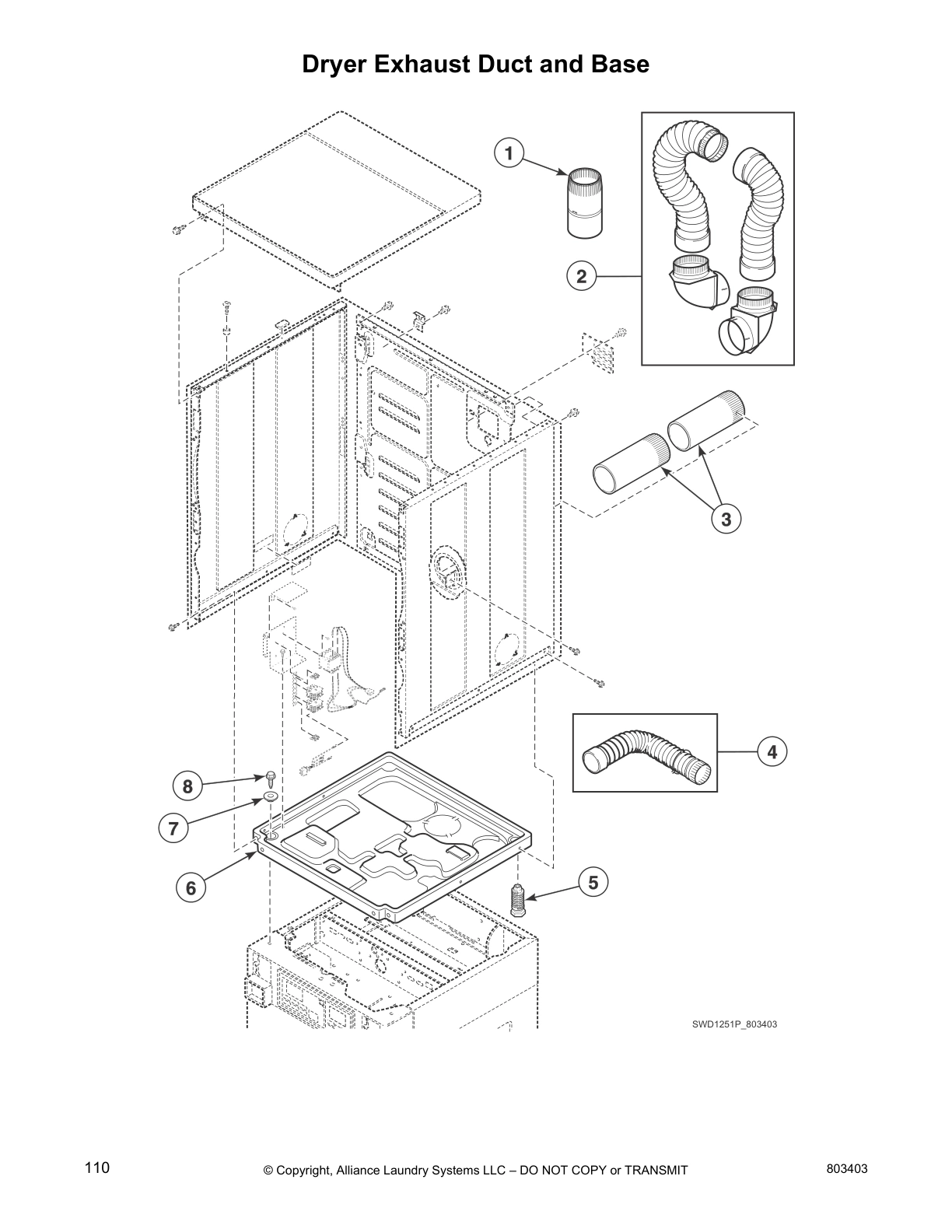 Dryer Exhaust Duct and Base

1

2

3

4

8

7

6

5

SWD1251P_803403

110

© Copyright, Alliance Laundry Systems LLC – DO NOT COPY or TRANSMIT

803403