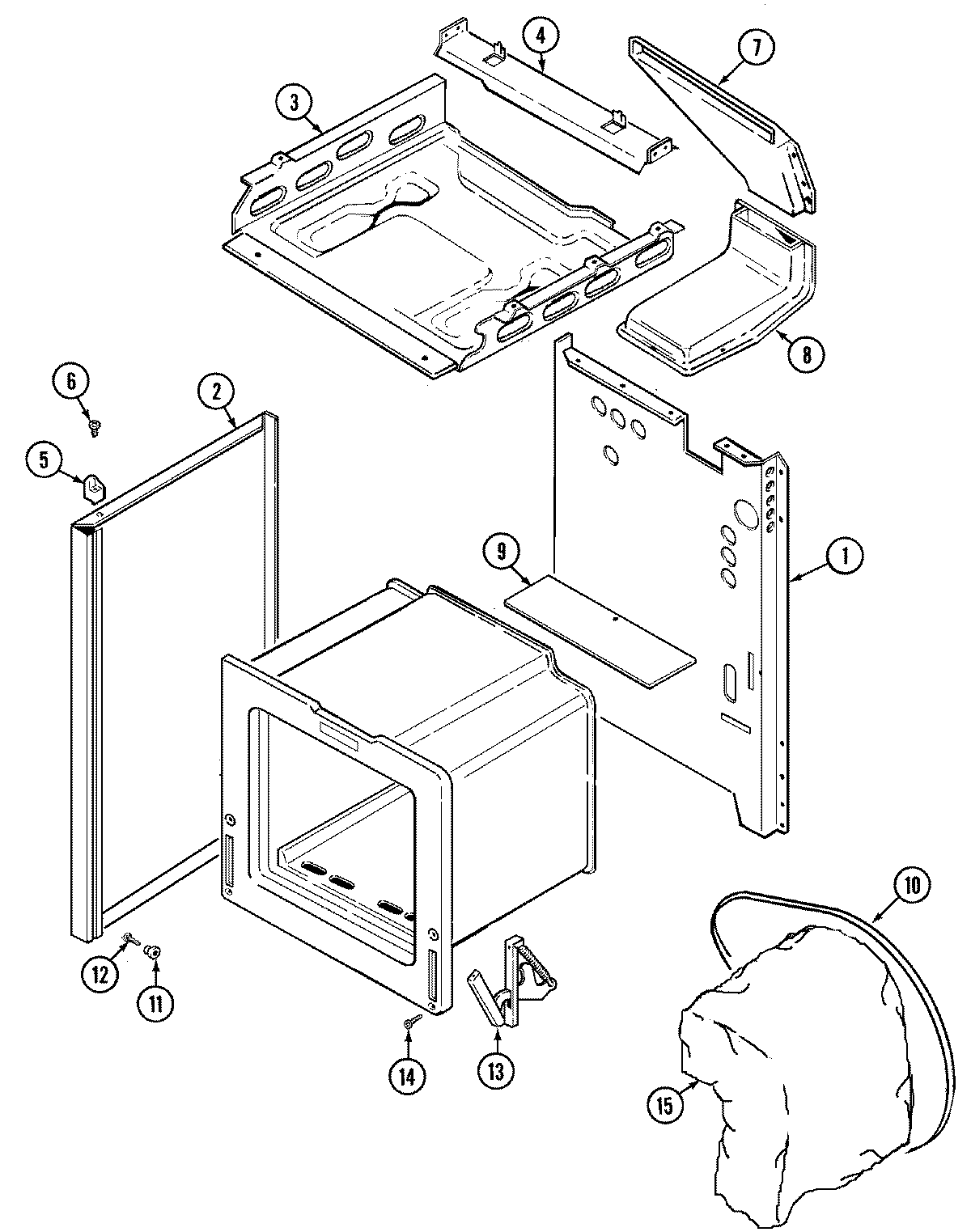 4
7
3
8
6
2
5
9
1
10
12
11
14
13
15