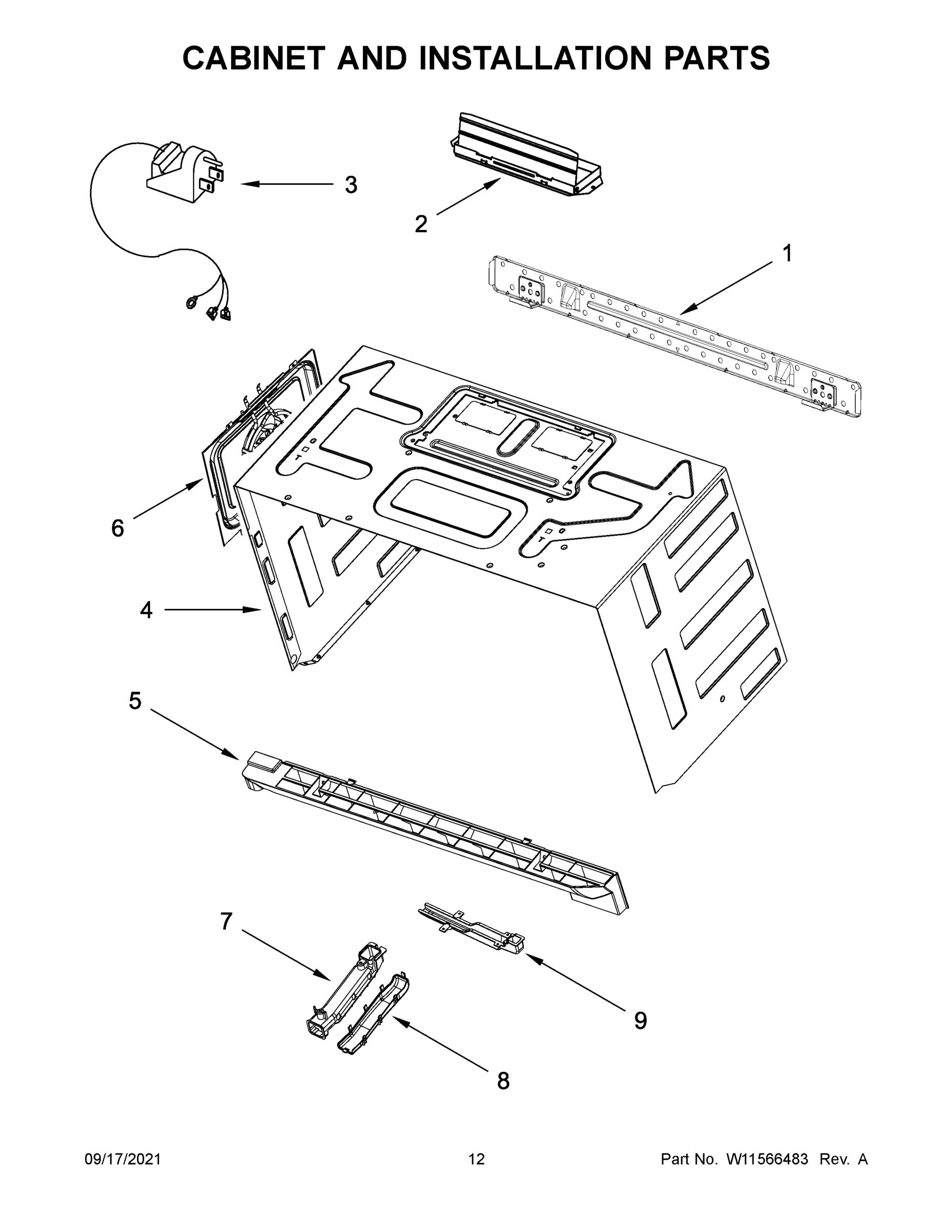 CABINET AND INSTALLATION PARTS

3

2

1

6

4

5

7

9

8

09/17/2021

12

Part No. W11566483 Rev. A