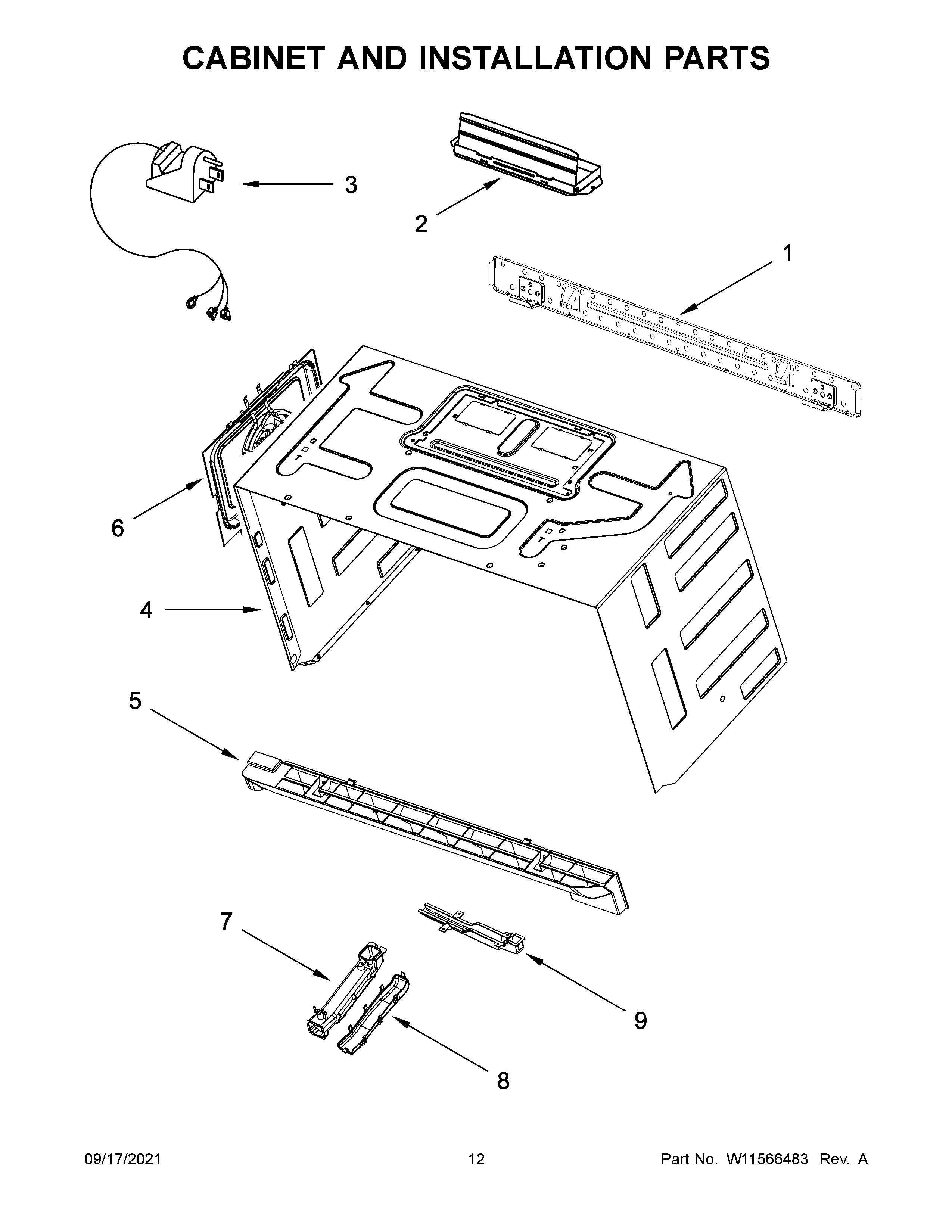 CABINET AND INSTALLATION PARTS

3

2

1

6

4

5

7

9

8

09/17/2021

12

Part No. W11566483 Rev. A