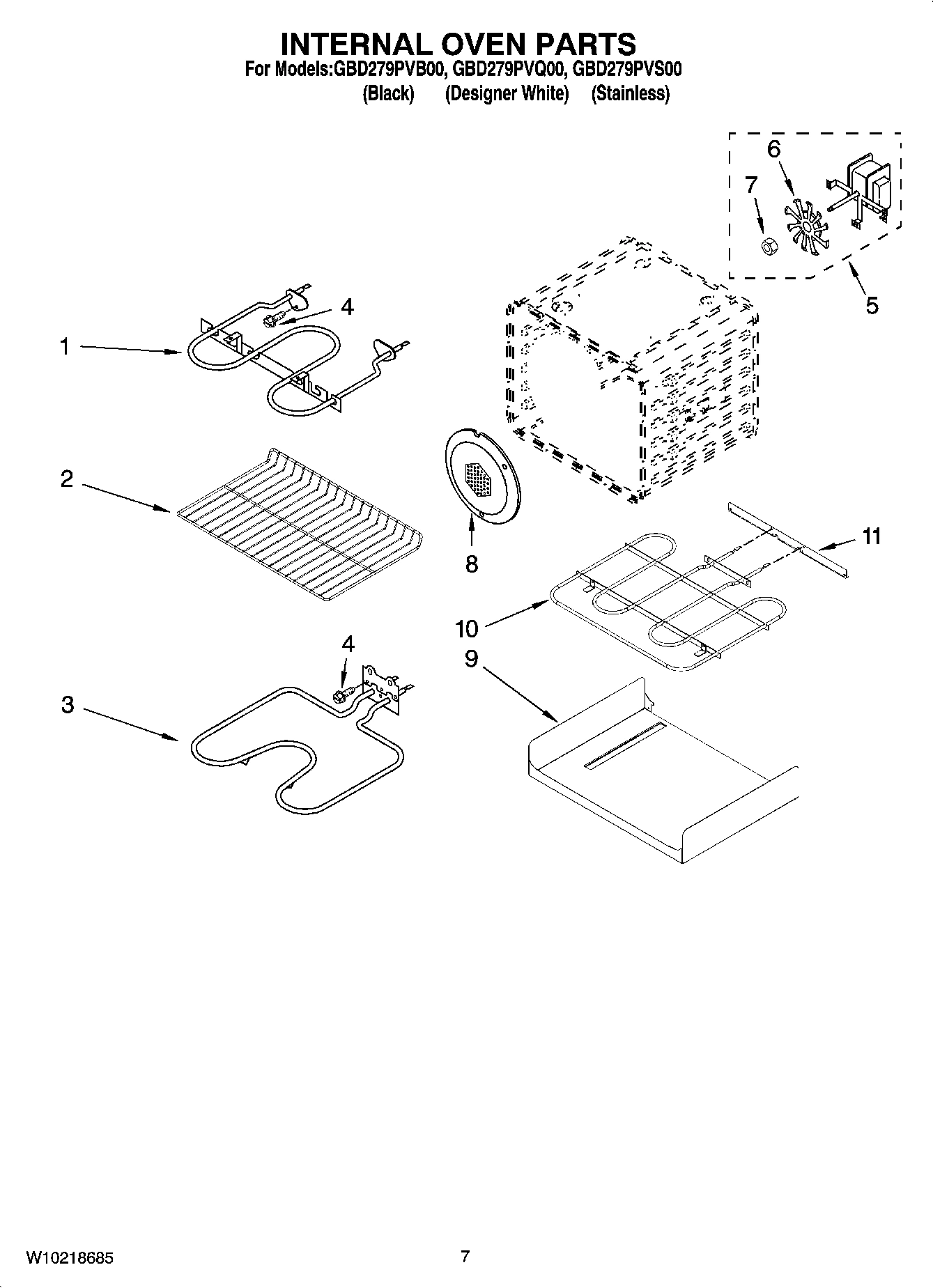 INTERNAL OVEN PARTS
For Models:GBD279PVB00, GBD279PVQ00, GBD279PVS00
(Black) (Designer White) (Stainless)

6
7
5
4
1
2
8
11
10
9
4
3

W10218685
7