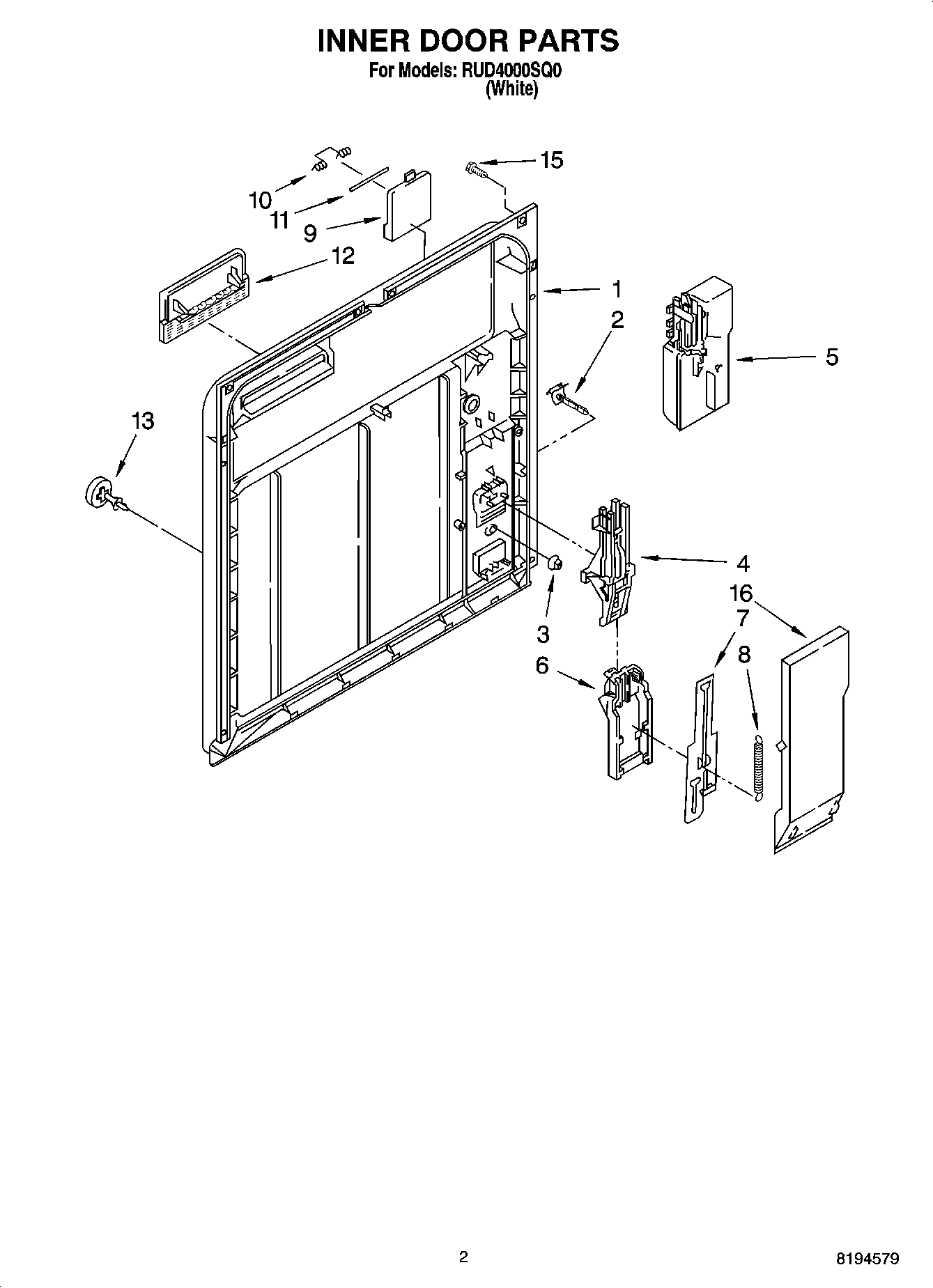 INNER DOOR PARTS
For Models: RUD4000SQ0
(White)

15
10
11
9
12
1
2
5
13
4
16
3
7
8
6

2

8194579