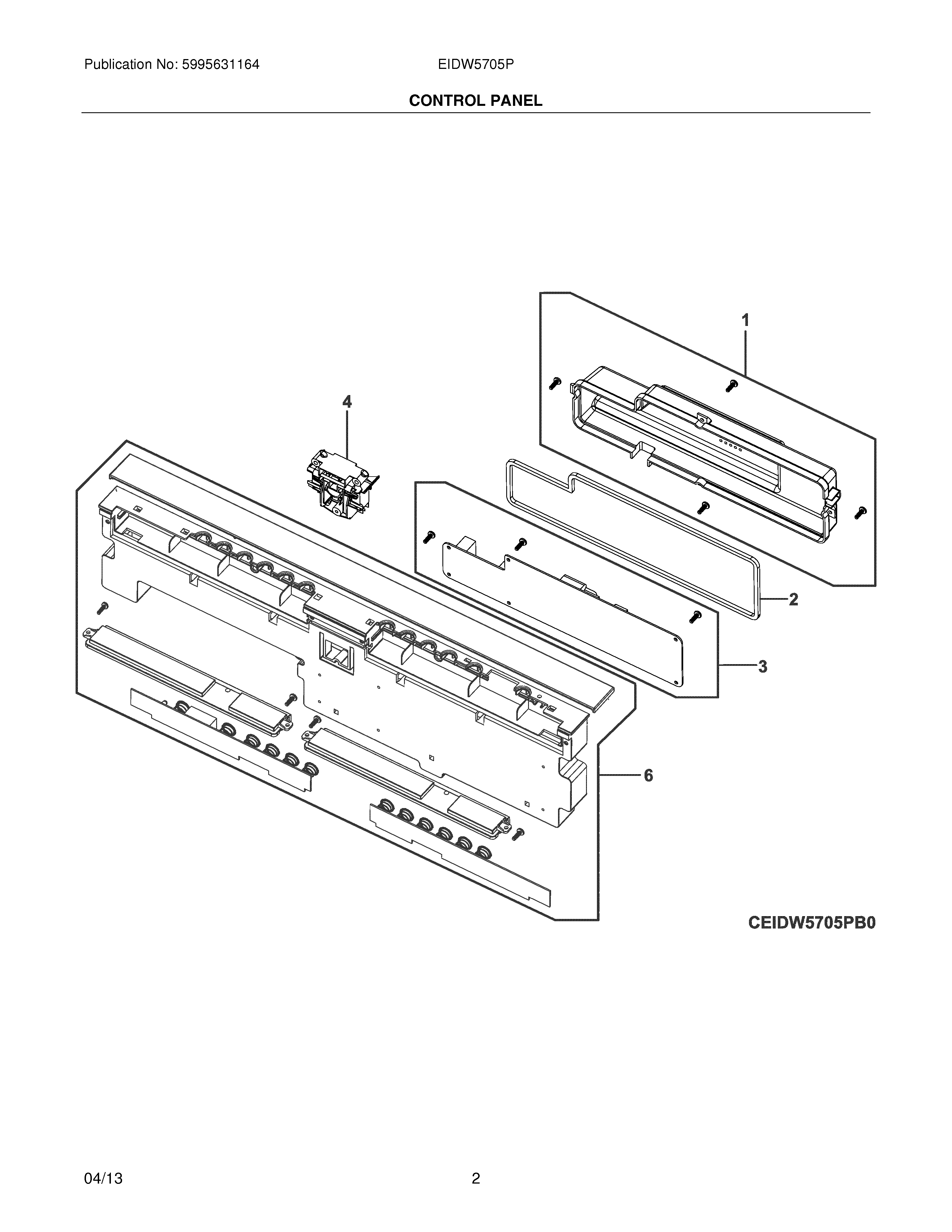 Publication No: 5995631164

EIDW5705P

CONTROL PANEL

1

4

2

3

6

CEIDW5705PB0

04/13

2