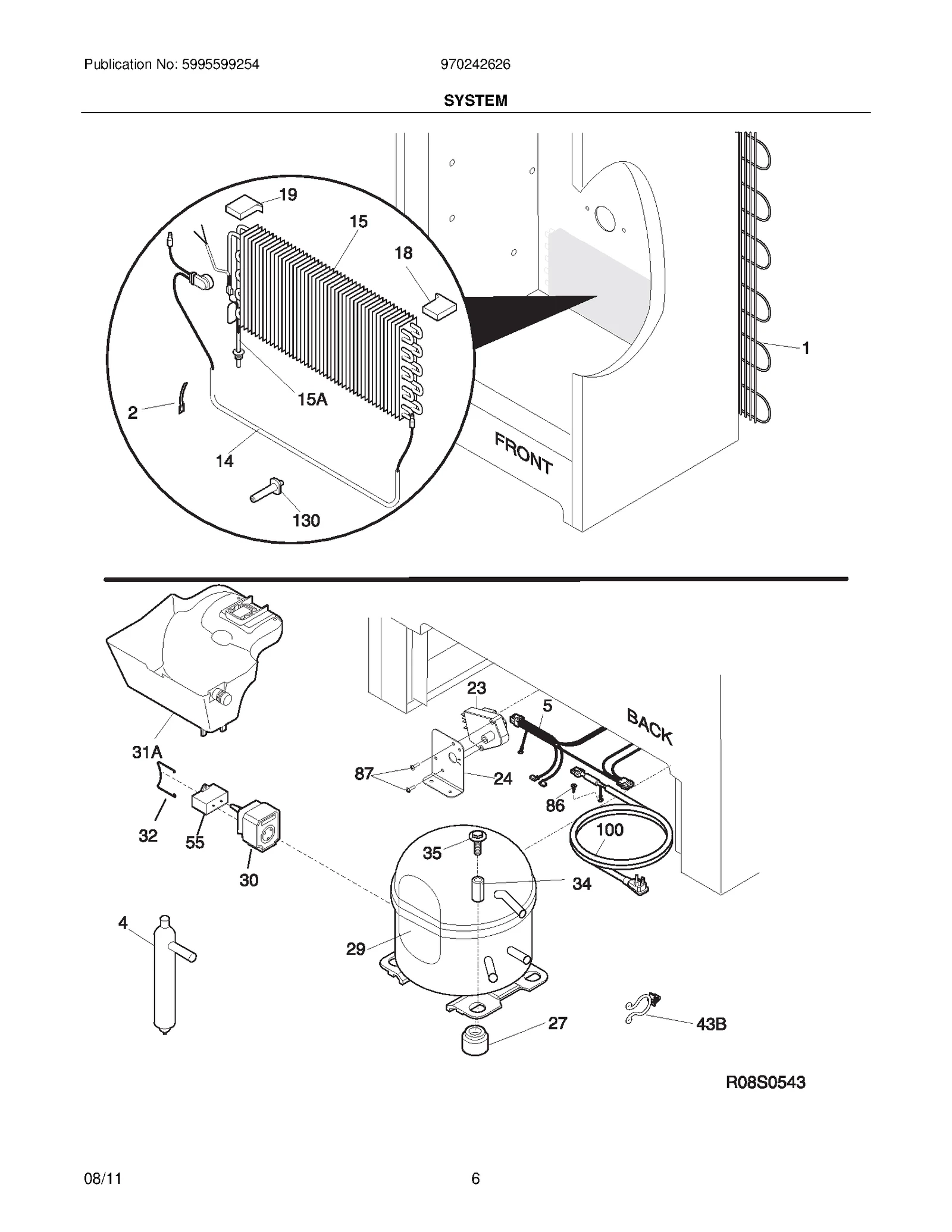 Publication No: 5995599254 970242626

SYSTEM

19
15
18
1
2
15A
14
130
FRONT

31A
32
55
30
4
23
5
BACK
87
24
86
100
35
34
29
27
43B

R08S0543

08/11 6