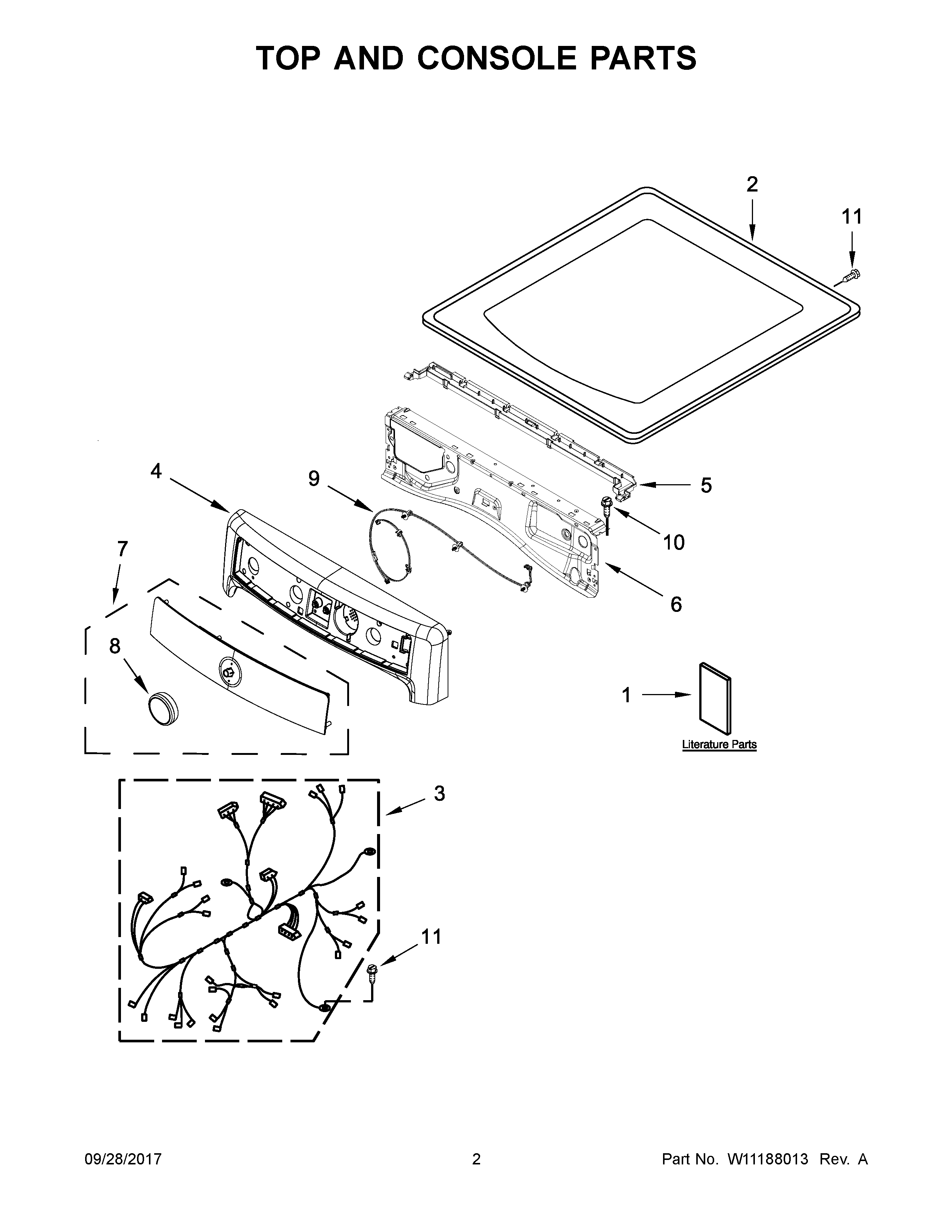 TOP AND CONSOLE PARTS

2

11

4

9

5

10

7

6

8

1

Literature Parts

3

11

09/28/2017

2

Part No. W11188013 Rev. A