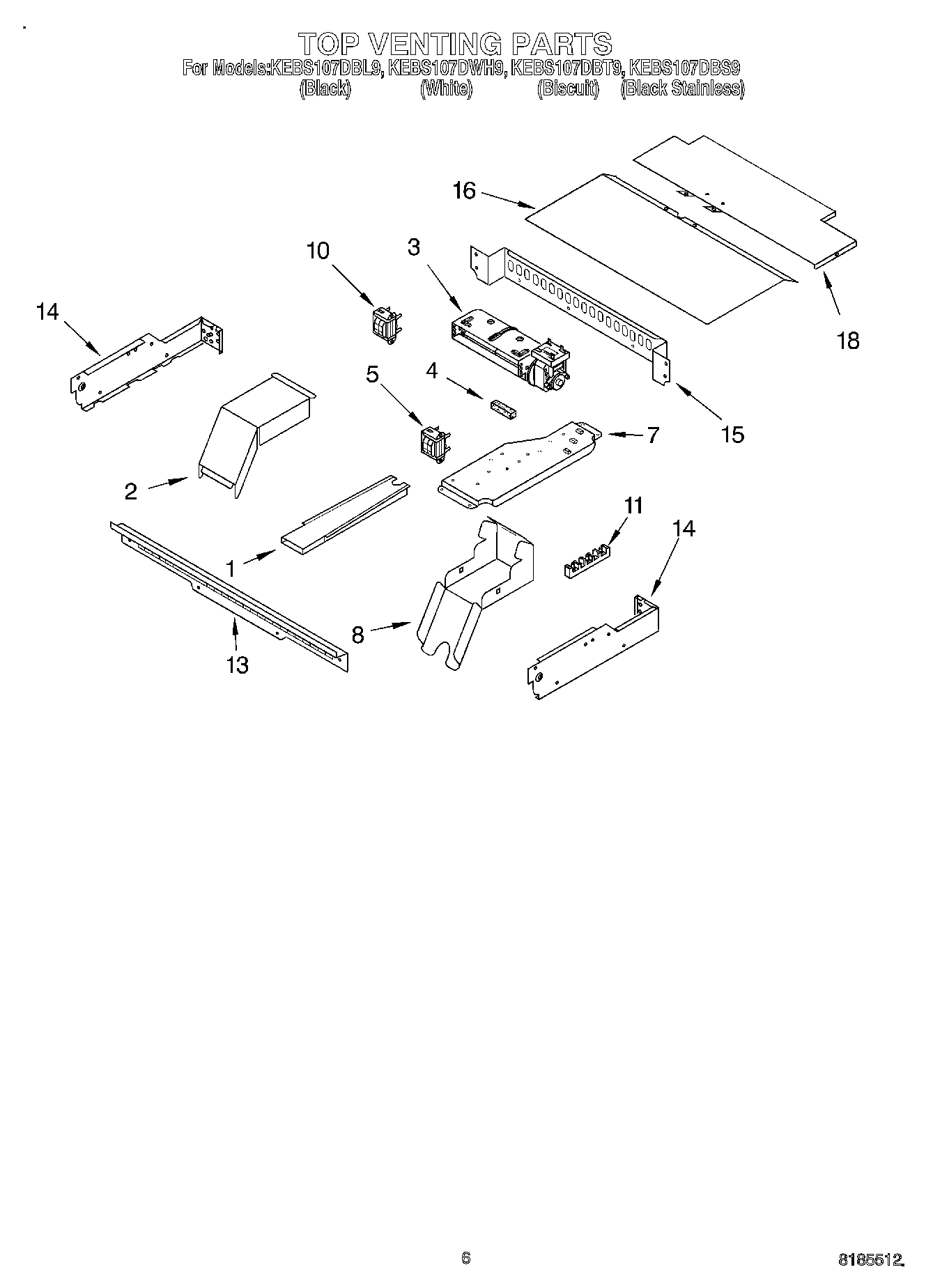 TOP VENTING PARTS
For Models:KEBS107DBL9, KEBS107DWH9, KEBS107DBT9, KEBS107DBS9
(Black) (White) (Biscuit) (Black Stainless)

16
10
3
14
18
5
4
7
15
2
11
14
1
8
13

6
8185512.