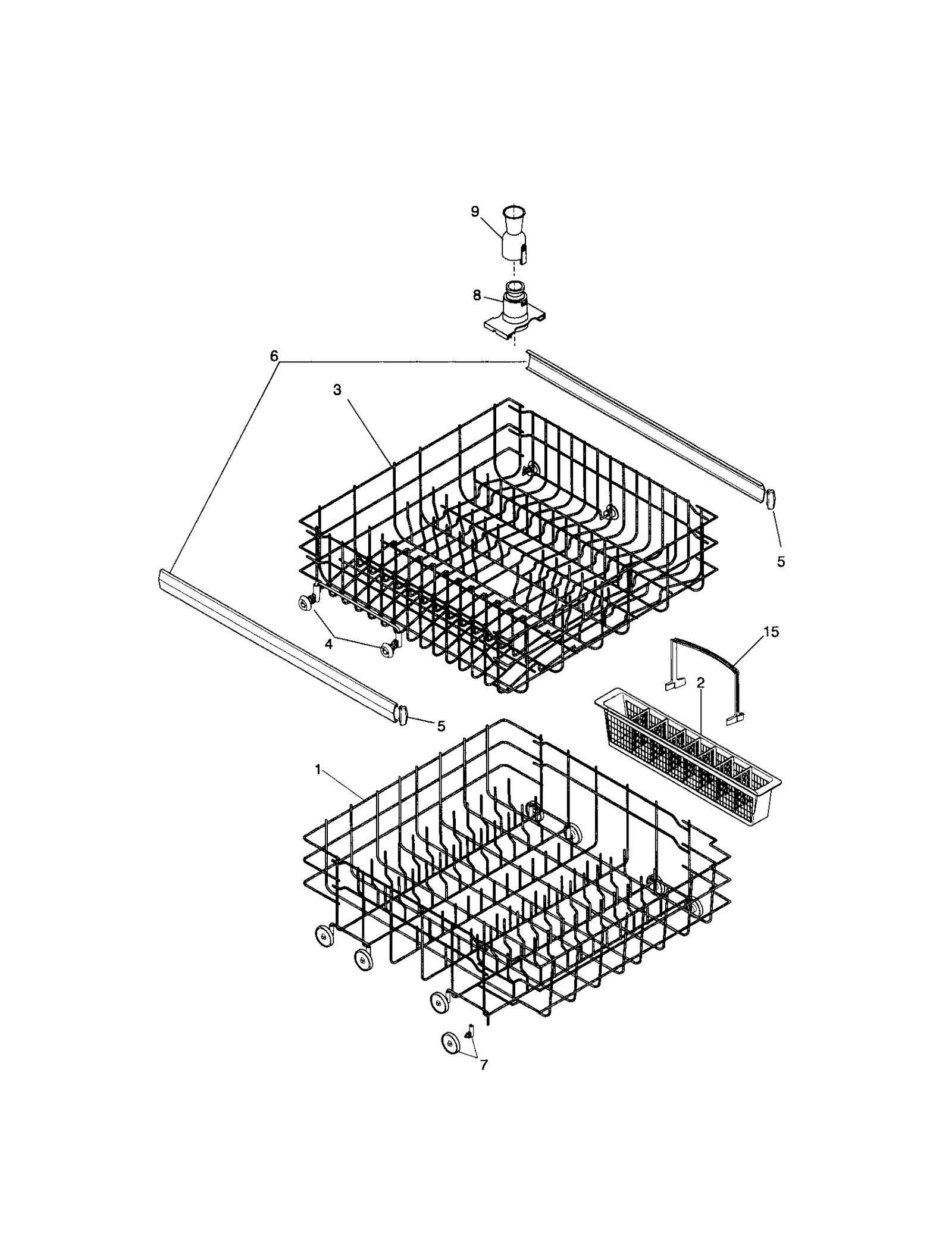 9
8
6
3
5
4
15
2
5
1
7