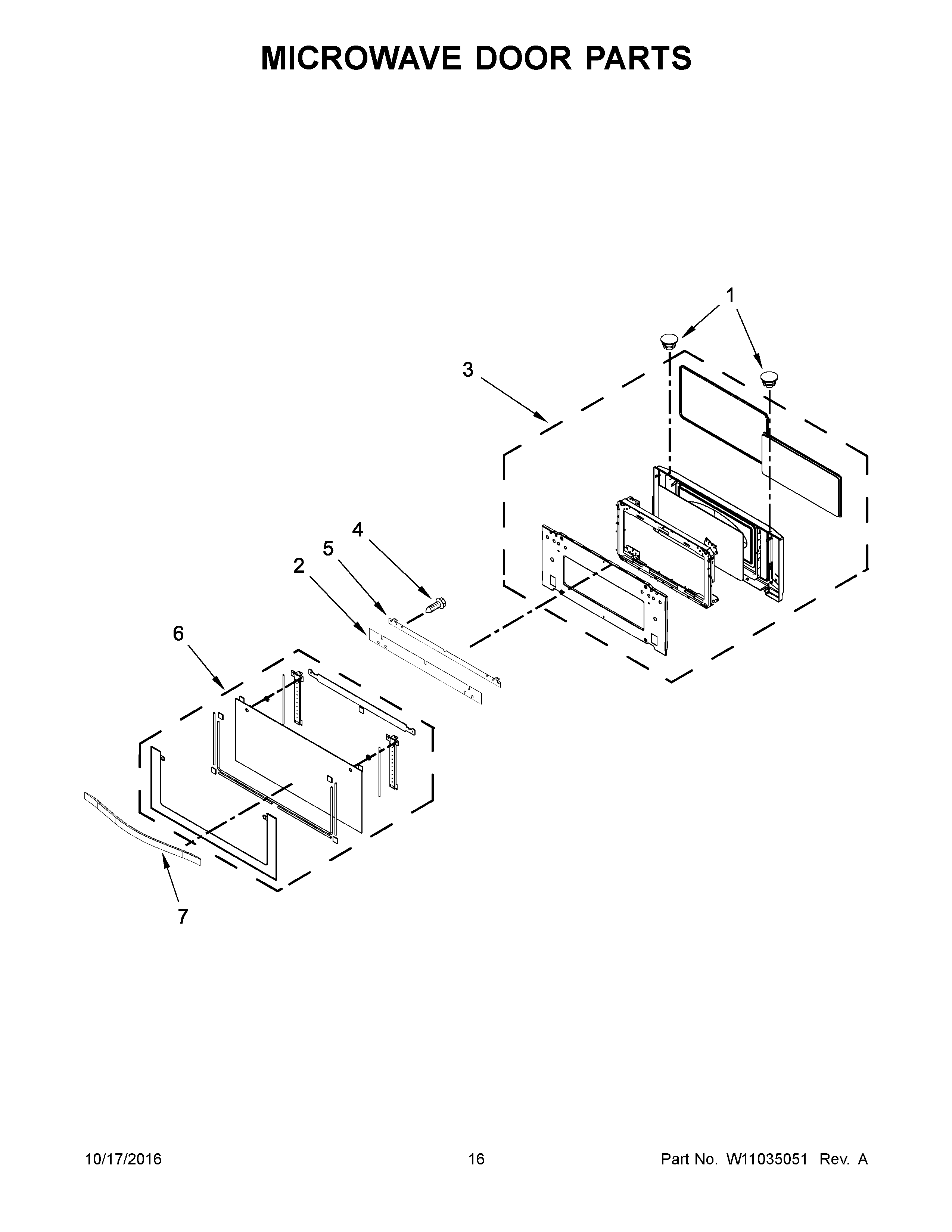 MICROWAVE DOOR PARTS

1

3

4

5

2

6

7

10/17/2016

16

Part No. W11035051 Rev. A