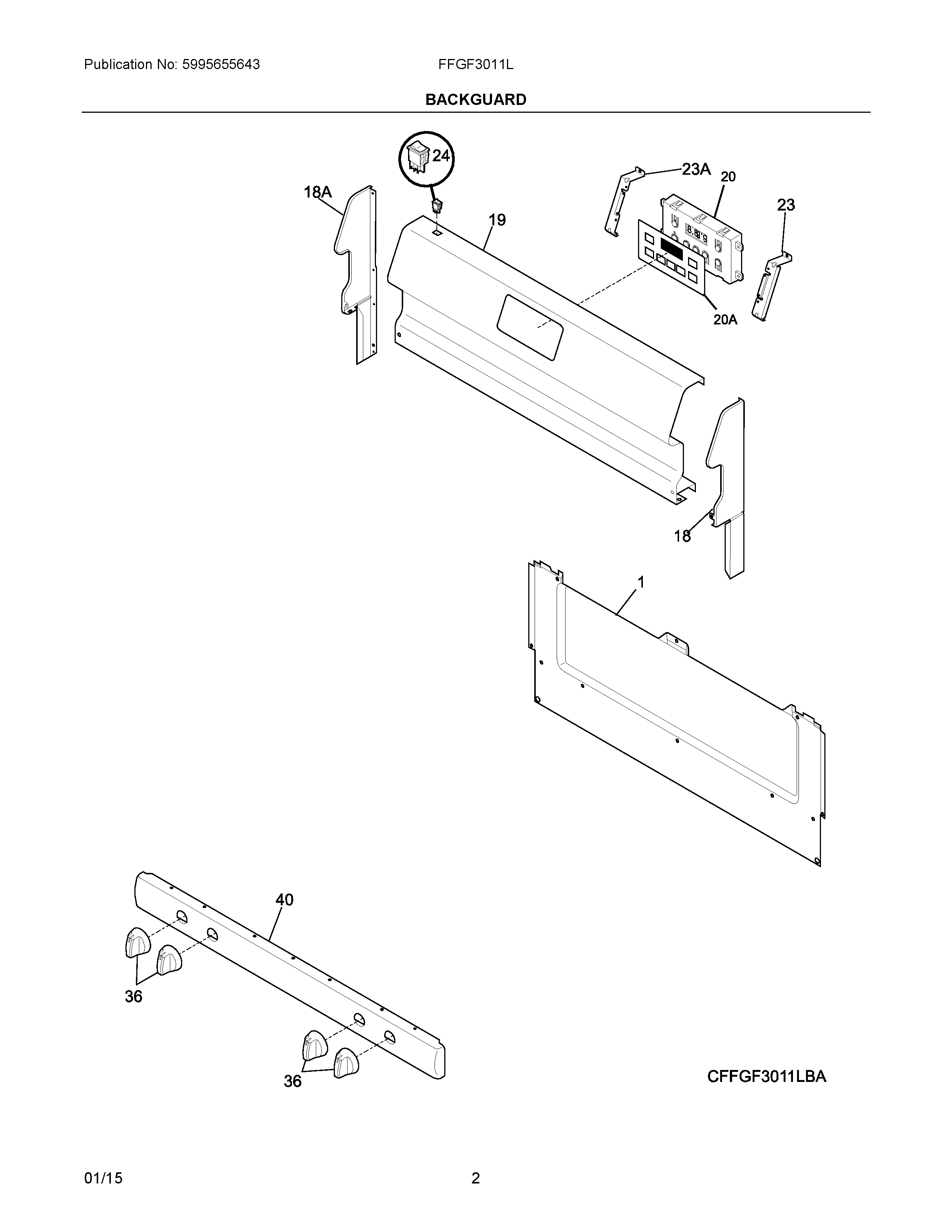 Publication No: 5995655643

FFGF3011L

BACKGUARD

24

23A

20

18A

19

23

20A

18

1

40

36

36

CFFGF3011LBA

01/15

2