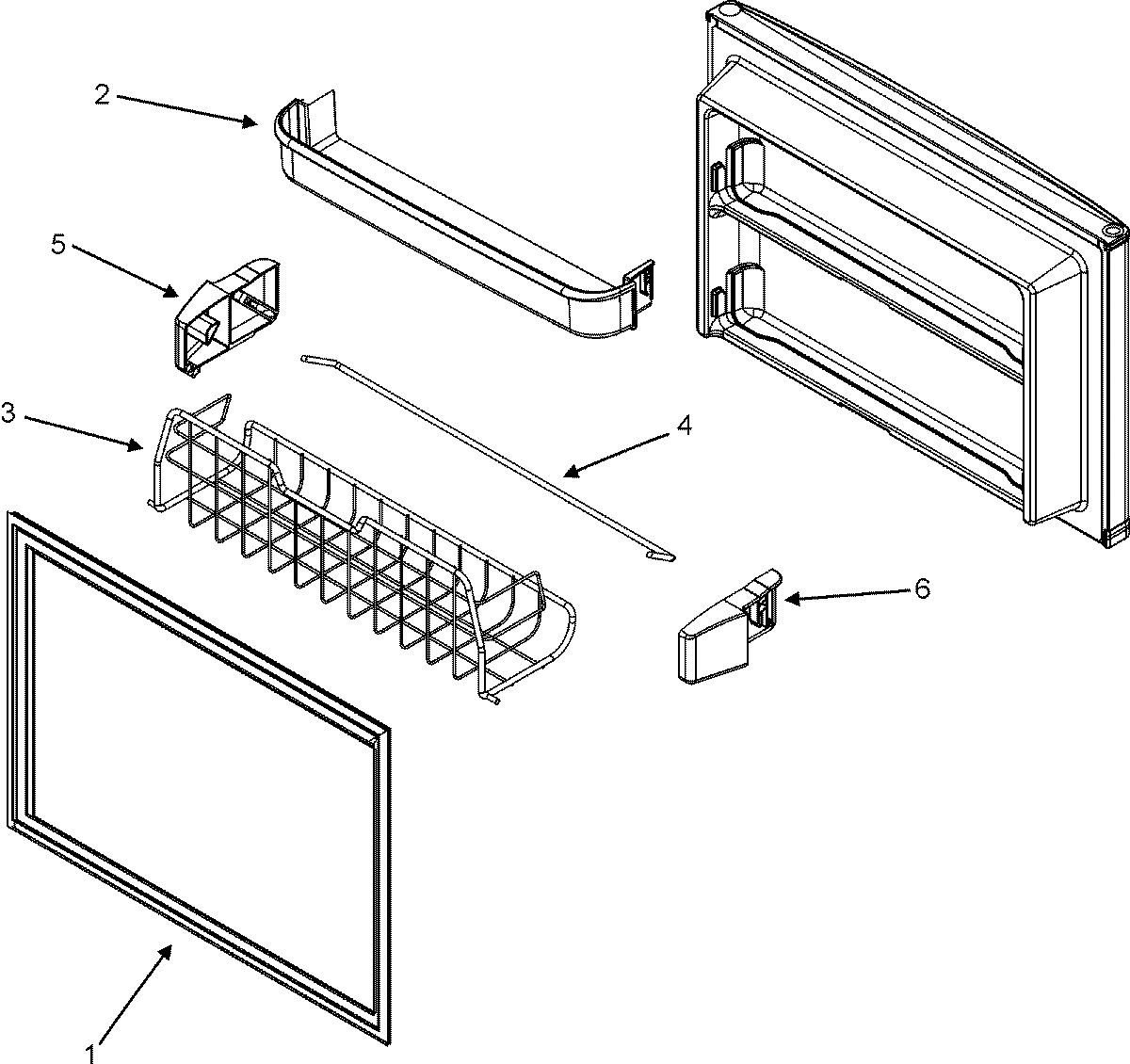 2

5

3

4

6

1