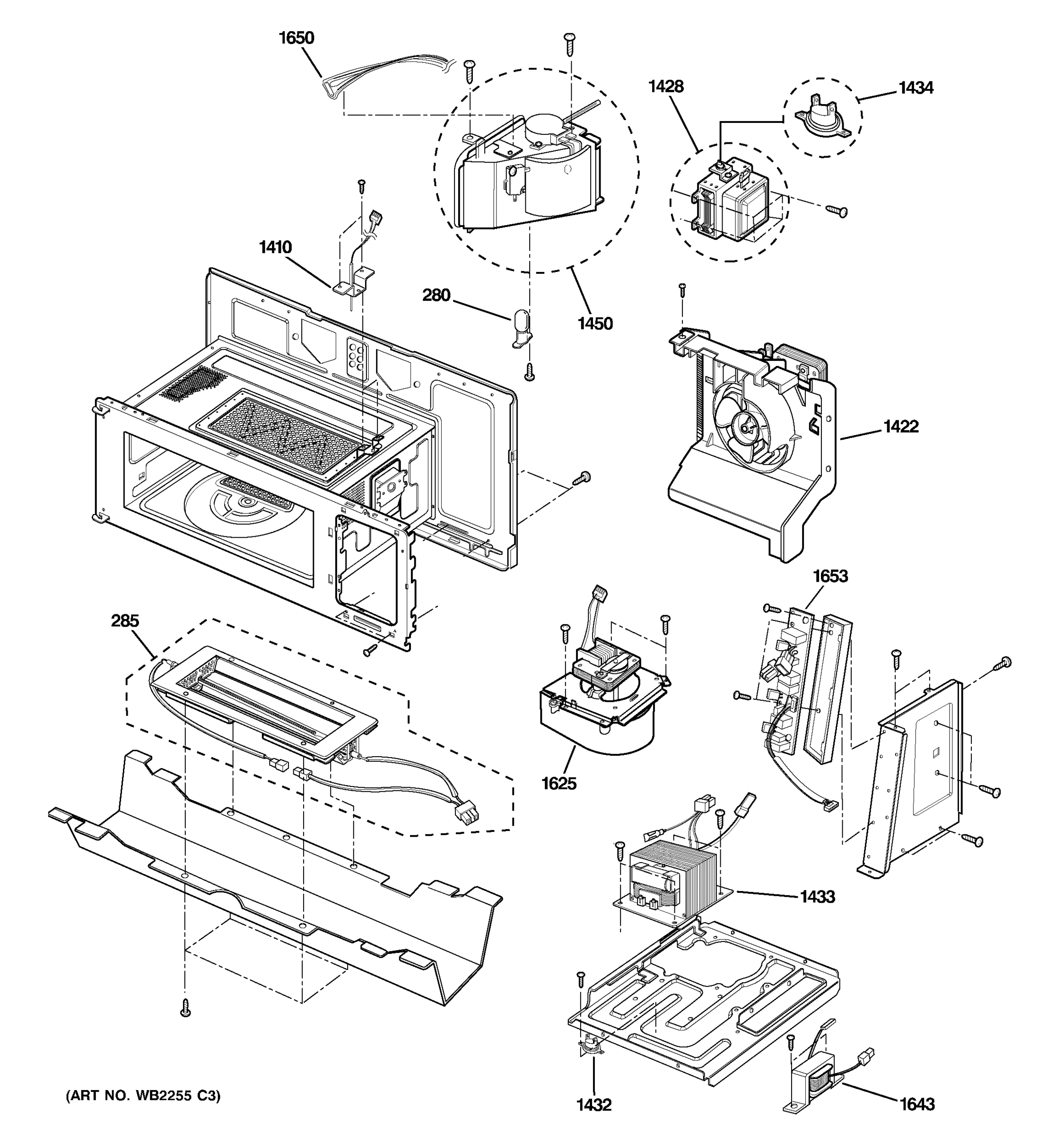 1650
1428
1434
1410
280
1450
1422
1653
285
1625
1433
1432
1643
(ART NO. WB2255 C3)