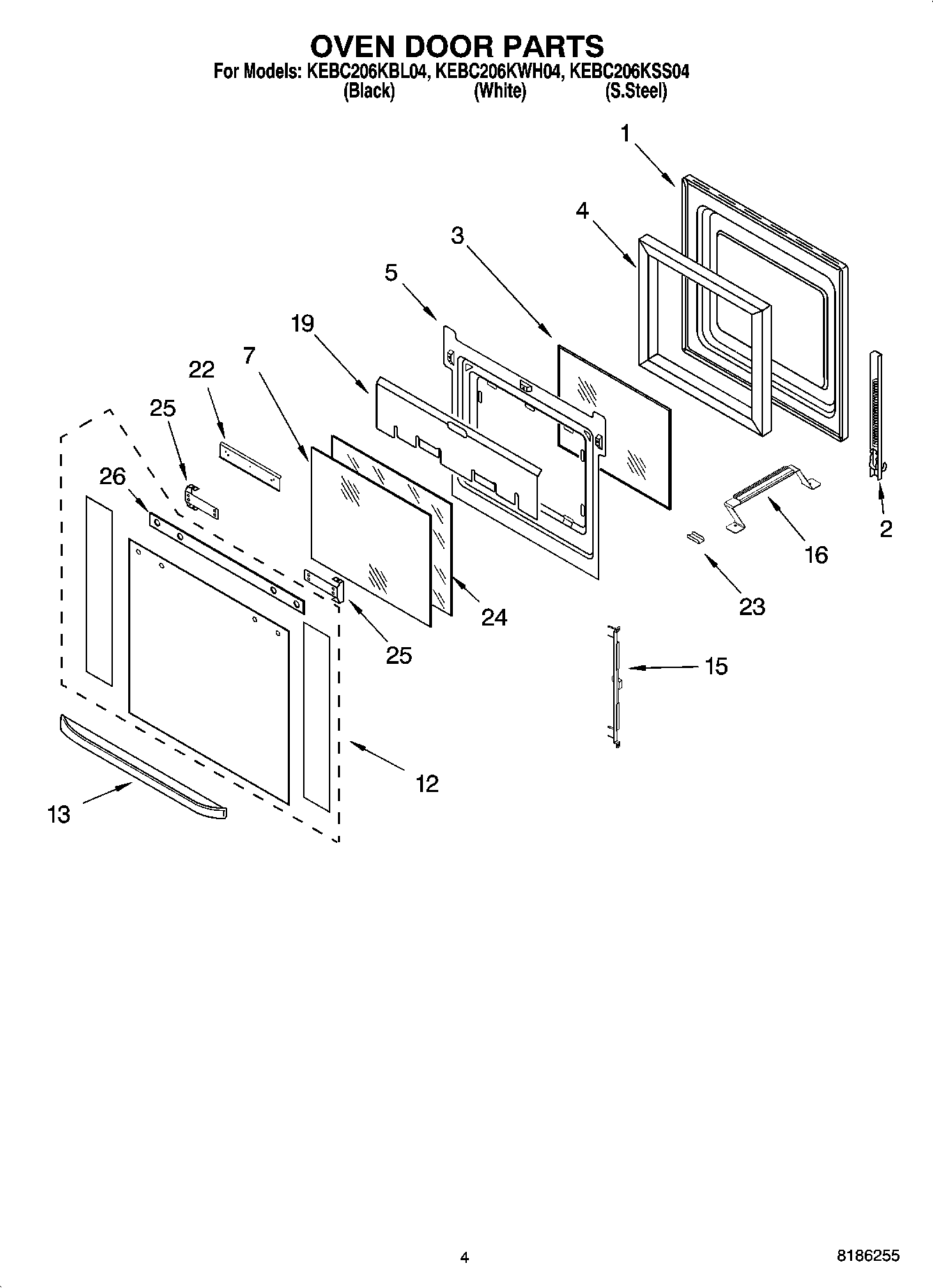 OVEN DOOR PARTS
For Models: KEBC206KBL04, KEBC206KWH04, KEBC206KSS04
(Black) (White) (S.Steel)

1
4
3
5
19
7
22
25
26
2
16
23
24
25
15
12
13

4

8186255