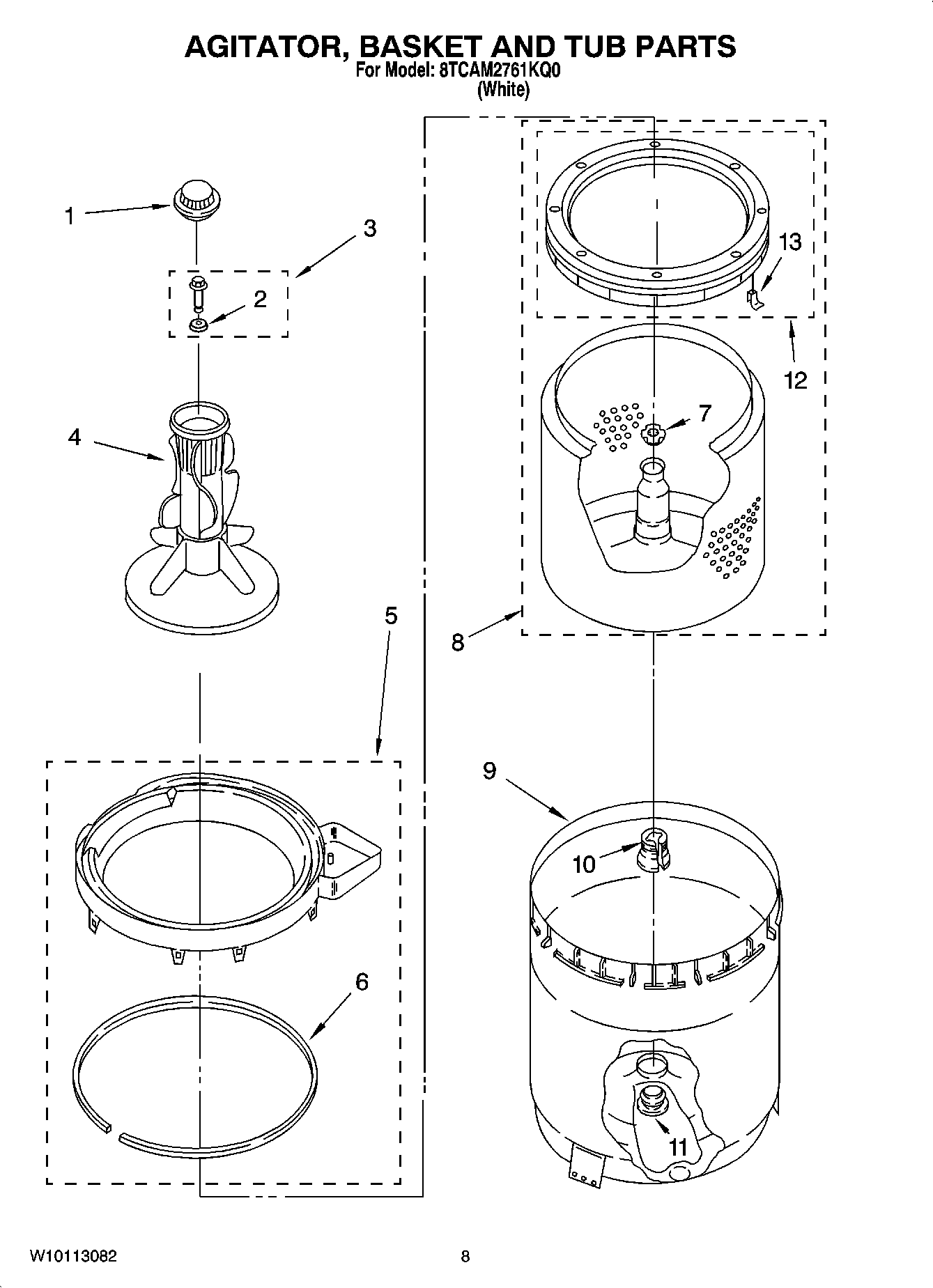 AGITATOR, BASKET AND TUB PARTS
For Model: 8TCAM2761KQ0
(White)

1
3
2
4
5
6
13
12
7
8
9
10
11

W10113082
8