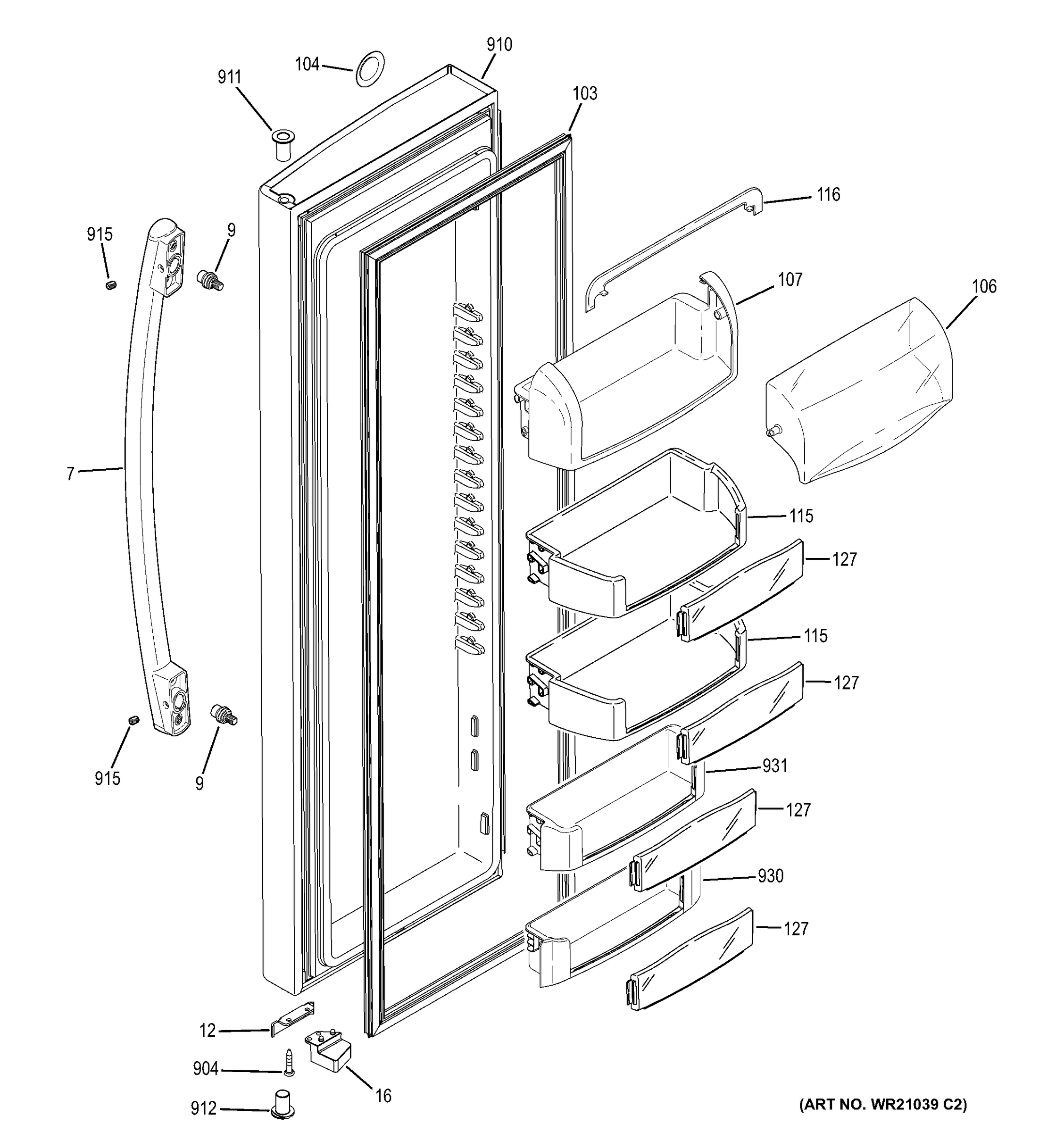 910
104
911
103
116
915
9
107
106
7
115
127
115
127
915
9
931
127
930
127
12
904
16
912
(ART NO. WR21039 C2)