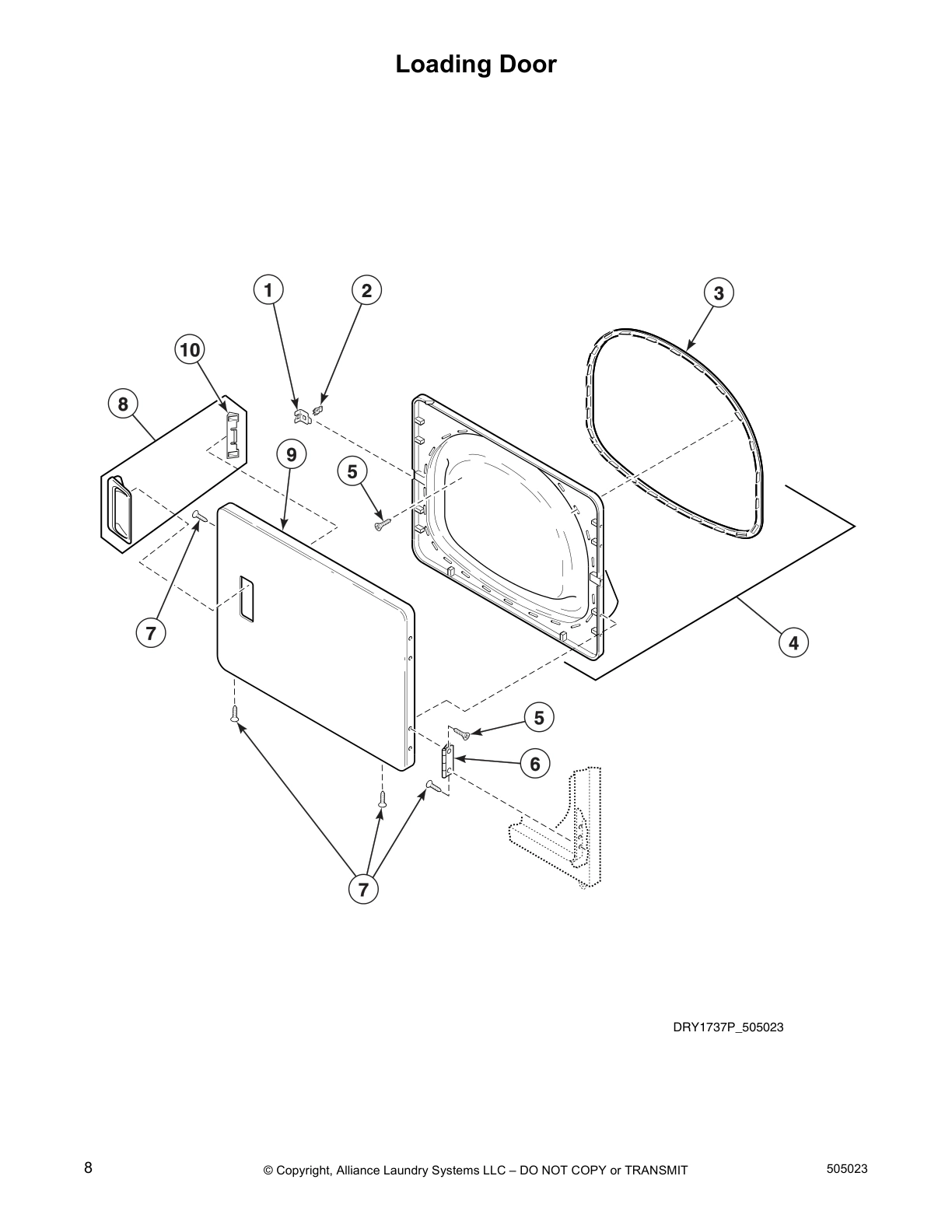 Loading Door

1
2
3
10
8
9
5
7
4
5
6
7

DRY1737P_505023

8 © Copyright, Alliance Laundry Systems LLC – DO NOT COPY or TRANSMIT 505023