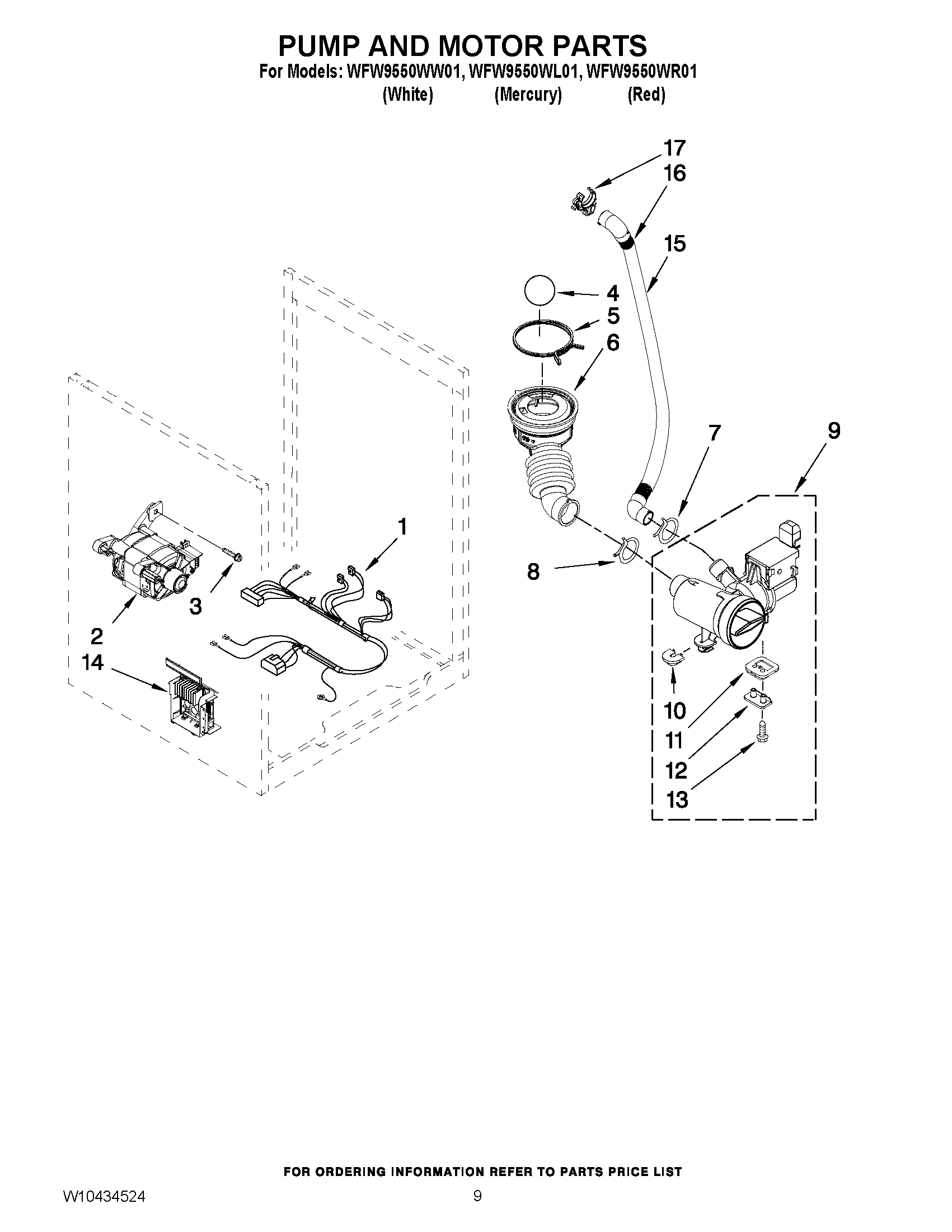 PUMP AND MOTOR PARTS
For Models: WFW9550WW01, WFW9550WL01, WFW9550WR01
(White) (Mercury) (Red)

17
16
15
4
5
6
7
9
1
8
3
2
14
10
11
12
13

FOR ORDERING INFORMATION REFER TO PARTS PRICE LIST
W10434524
9