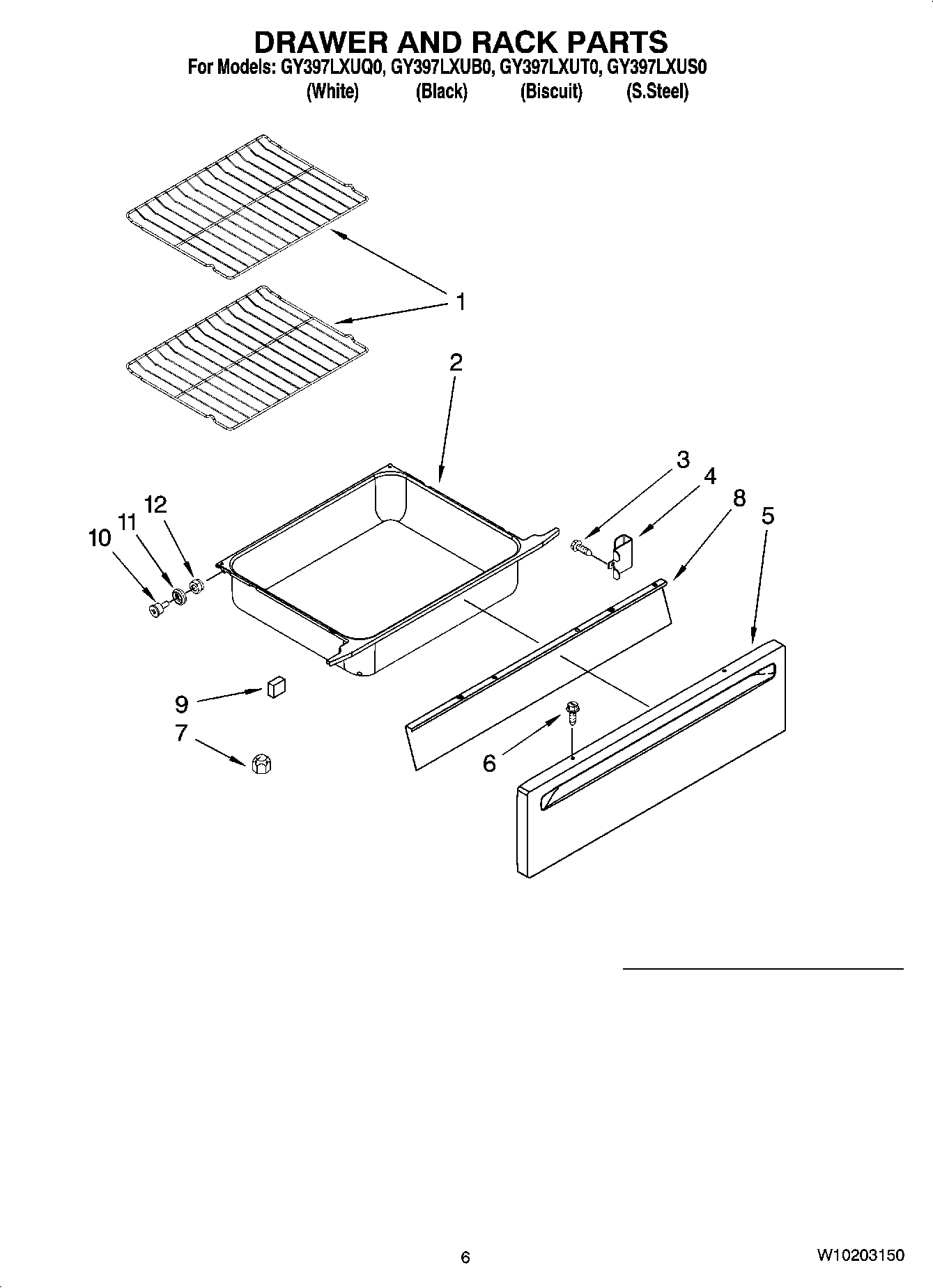 DRAWER AND RACK PARTS
For Models: GY397LXUQ0, GY397LXUB0, GY397LXUT0, GY397LXUS0
(White) (Black) (Biscuit) (S.Steel)

1
2
3
4
8
5
12
11
10
9
7
6

6

W10203150