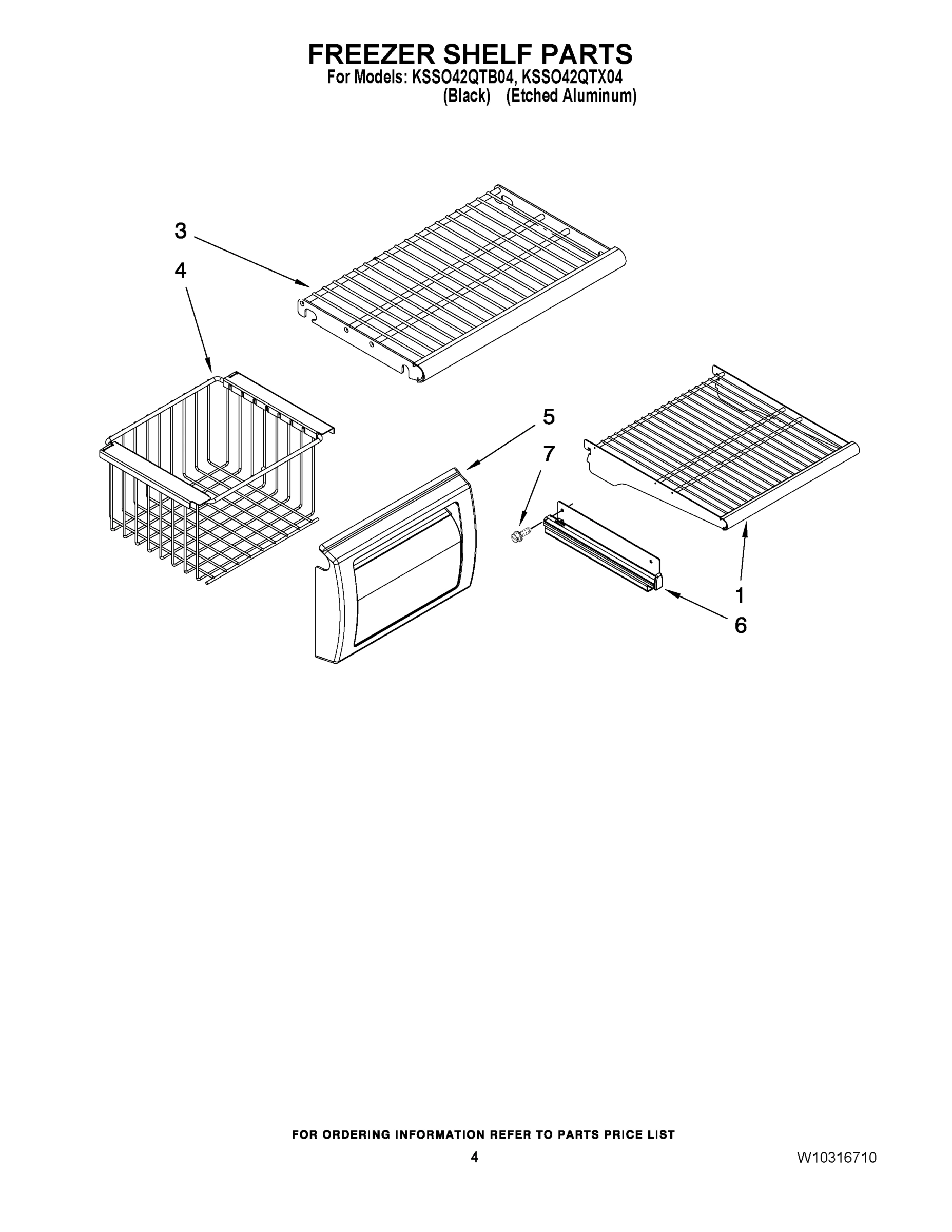 FREEZER SHELF PARTS
For Models: KSSO42QTB04, KSSO42QTX04
(Black) (Etched Aluminum)

3
4
5
7
1
6

FOR ORDERING INFORMATION REFER TO PARTS PRICE LIST
4
W10316710