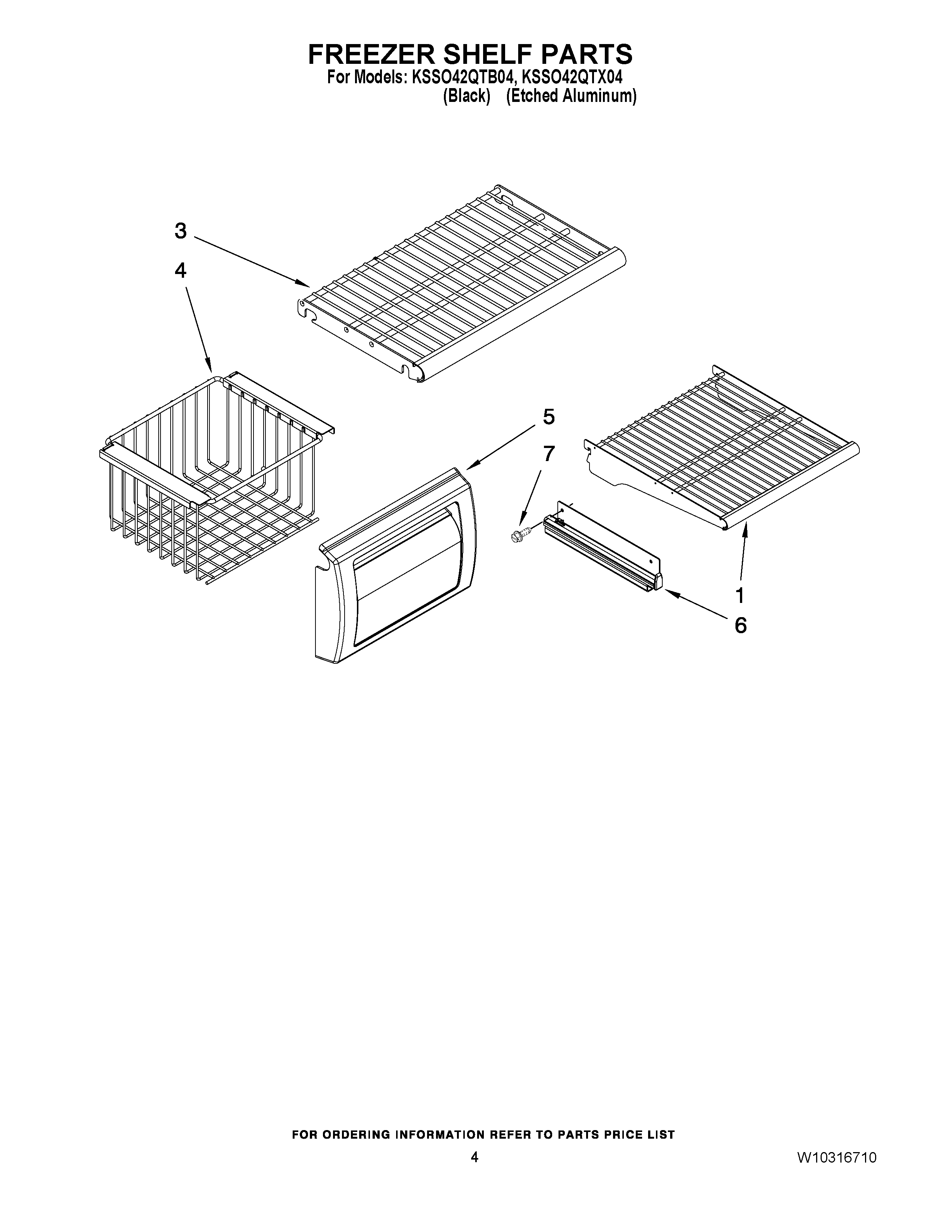 FREEZER SHELF PARTS
For Models: KSSO42QTB04, KSSO42QTX04
(Black) (Etched Aluminum)

3
4
5
7
1
6

FOR ORDERING INFORMATION REFER TO PARTS PRICE LIST
4
W10316710