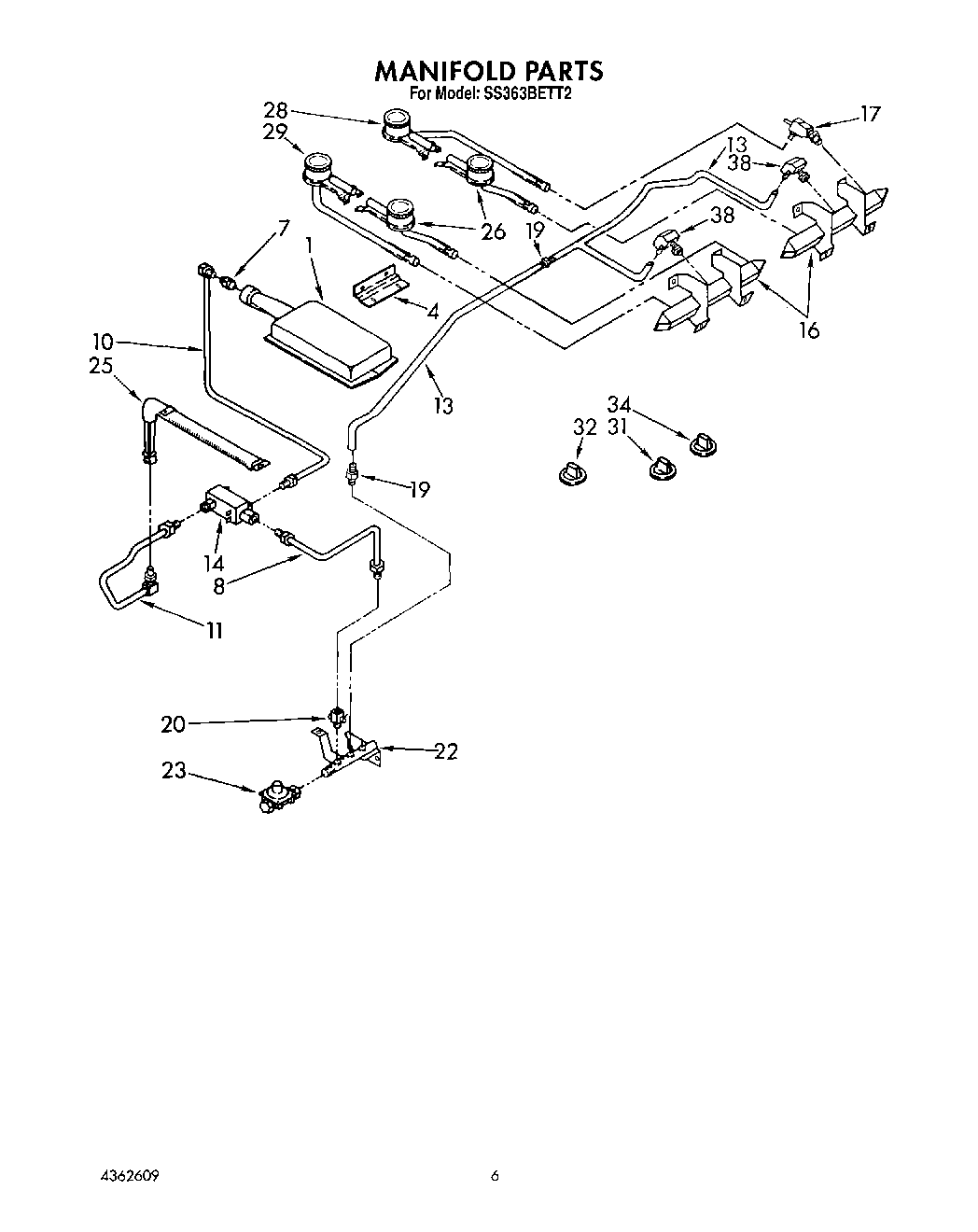 MANIFOLD PARTS
For Model: SS363BETT2

28
29
17
13
38
38
26
19
7
1
4
16
10
25
13
34
32
31
19
14
8
11
20
22
23

4362609

6