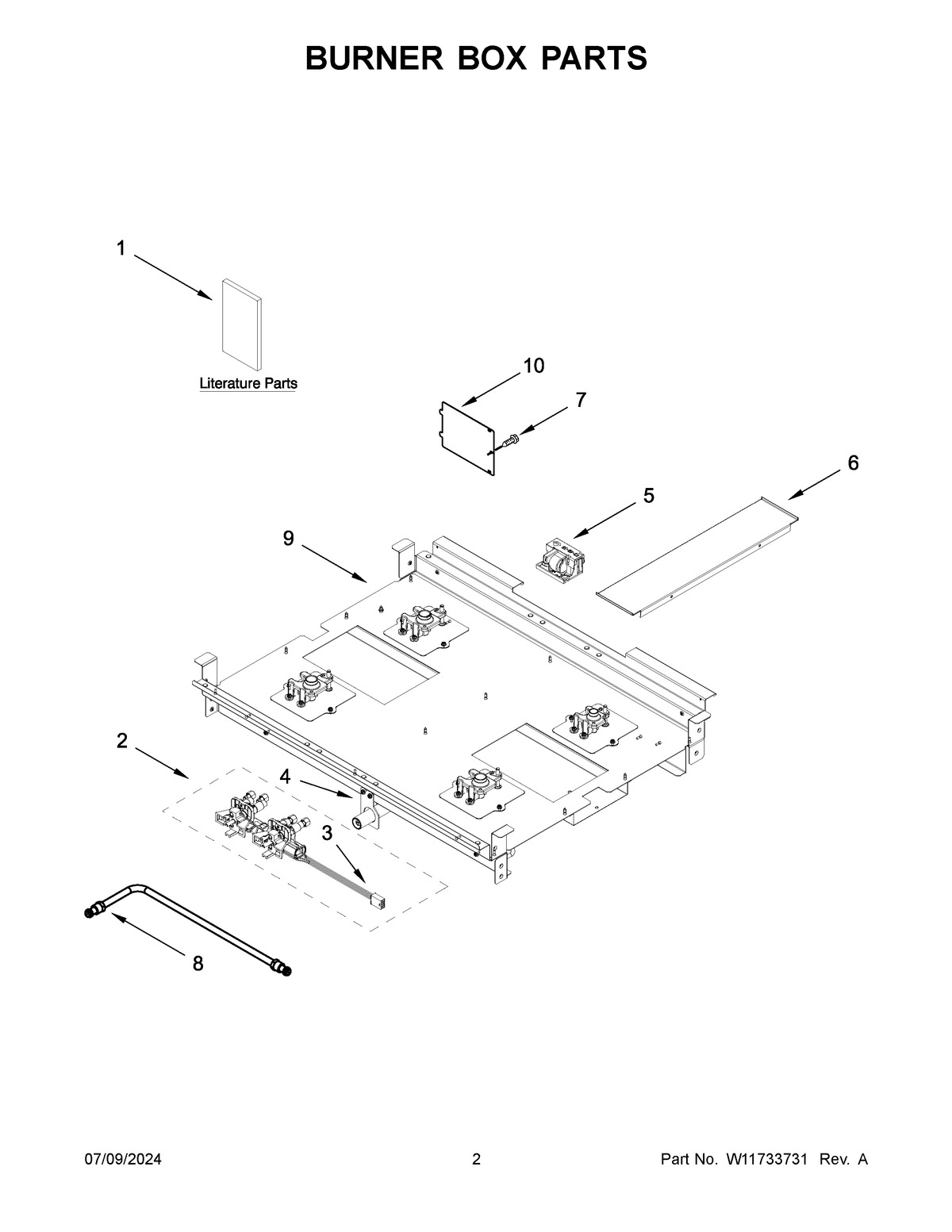 BURNER BOX PARTS

1

Literature Parts

10

7

6

5

9

2

4

3

8

07/09/2024

2

Part No. W11733731 Rev. A