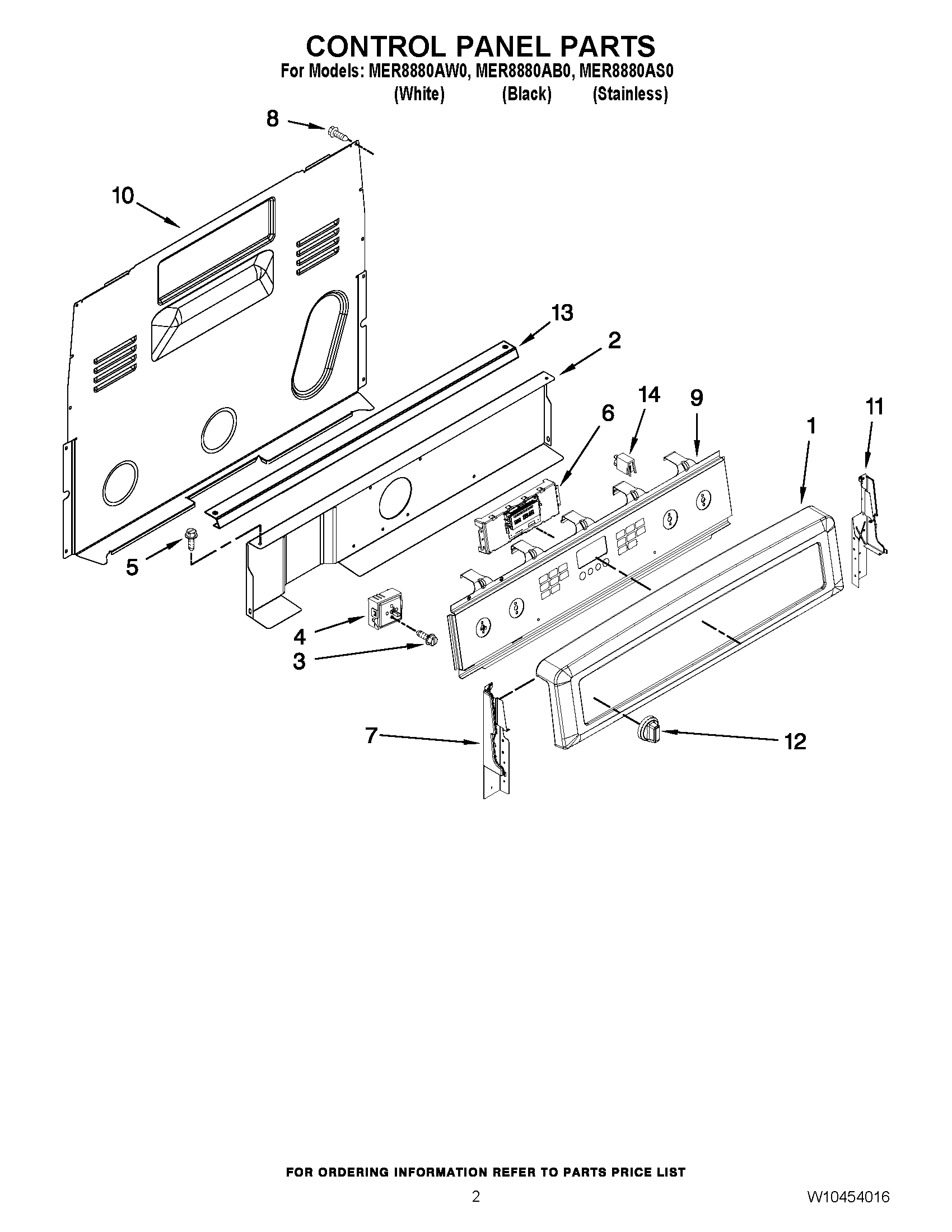 CONTROL PANEL PARTS
For Models: MER8880AW0, MER8880AB0, MER8880AS0
(White) (Black) (Stainless)

8
10
13
2
14
9
6
1
11
5
4
3
7
12

FOR ORDERING INFORMATION REFER TO PARTS PRICE LIST

2

W10454016