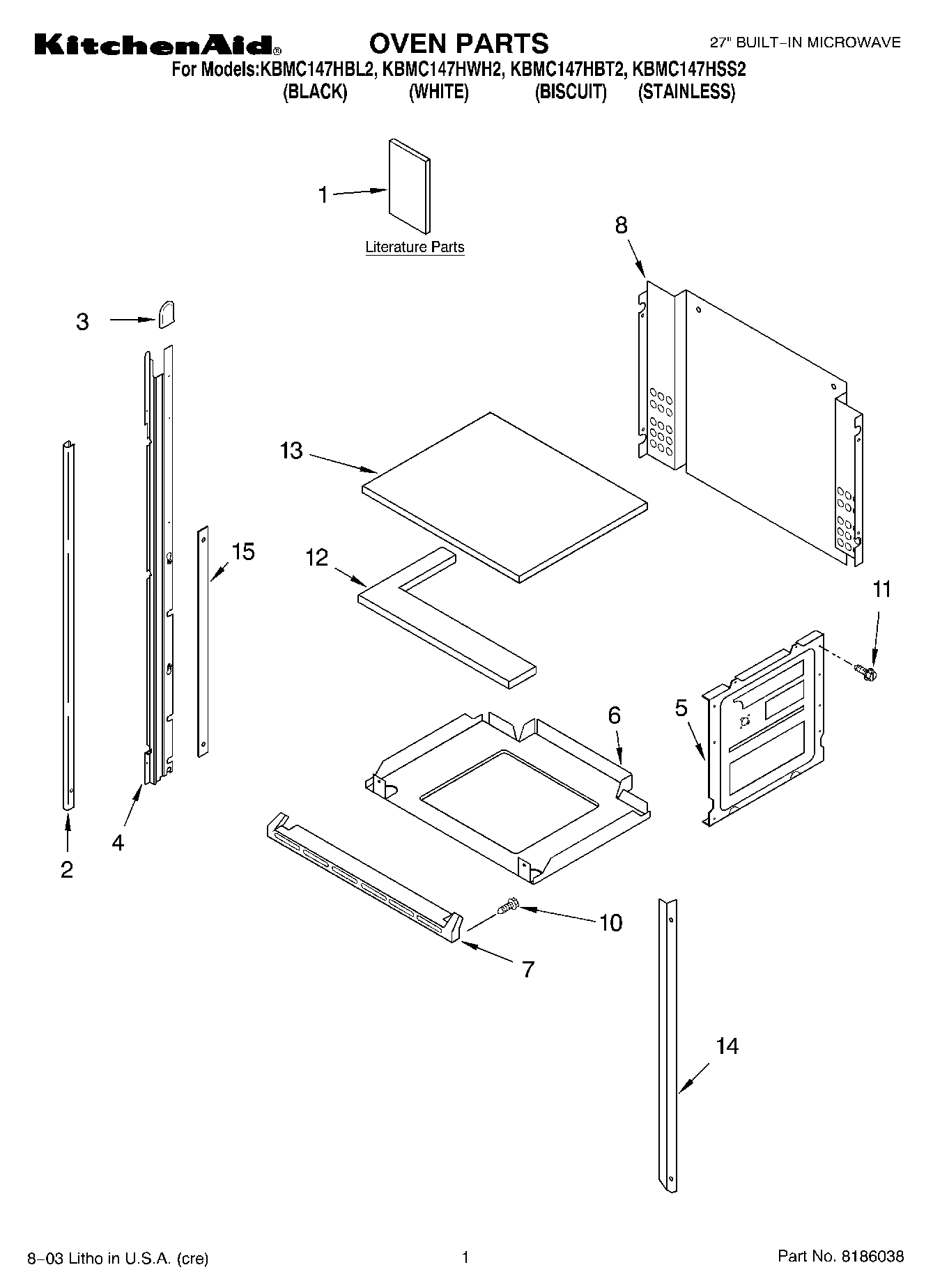 KitchenAid® OVEN PARTS 27" BUILT–IN MICROWAVE

For Models:KBMC147HBL2, KBMC147HWH2, KBMC147HBT2, KBMC147HSS2
(BLACK) (WHITE) (BISCUIT) (STAINLESS)

1
Literature Parts

8

3

13

15

12

11

6

5

4

2

10

7

14

8–03 Litho in U.S.A. (cre) 1 Part No. 8186038