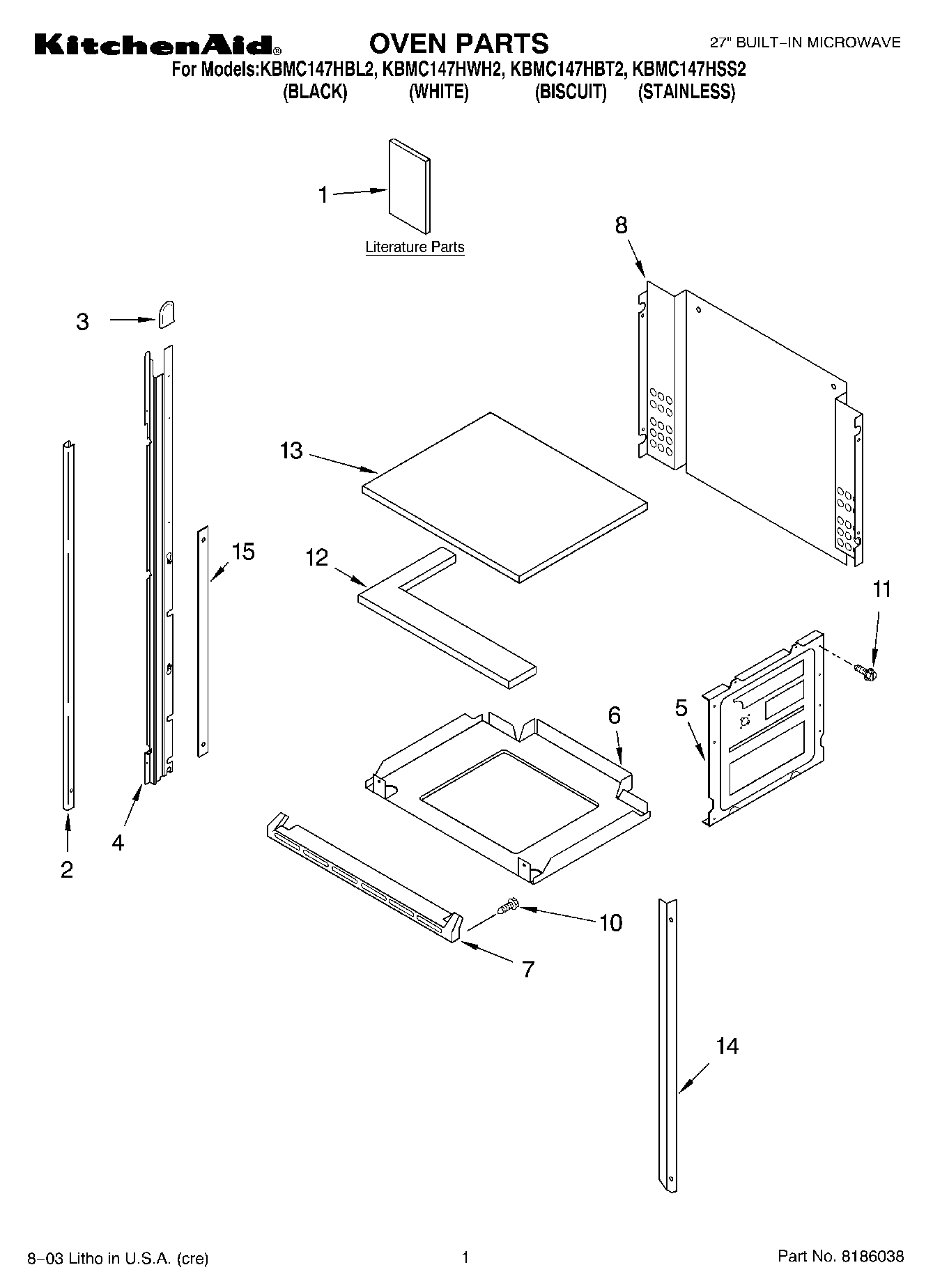 KitchenAid®
OVEN PARTS
27" BUILT–IN MICROWAVE

For Models:KBMC147HBL2, KBMC147HWH2, KBMC147HBT2, KBMC147HSS2
(BLACK) (WHITE) (BISCUIT) (STAINLESS)

1
Literature Parts

8

3

13

15

12

11

6

5

4

2

10

7

14

8–03 Litho in U.S.A. (cre)
1
Part No. 8186038