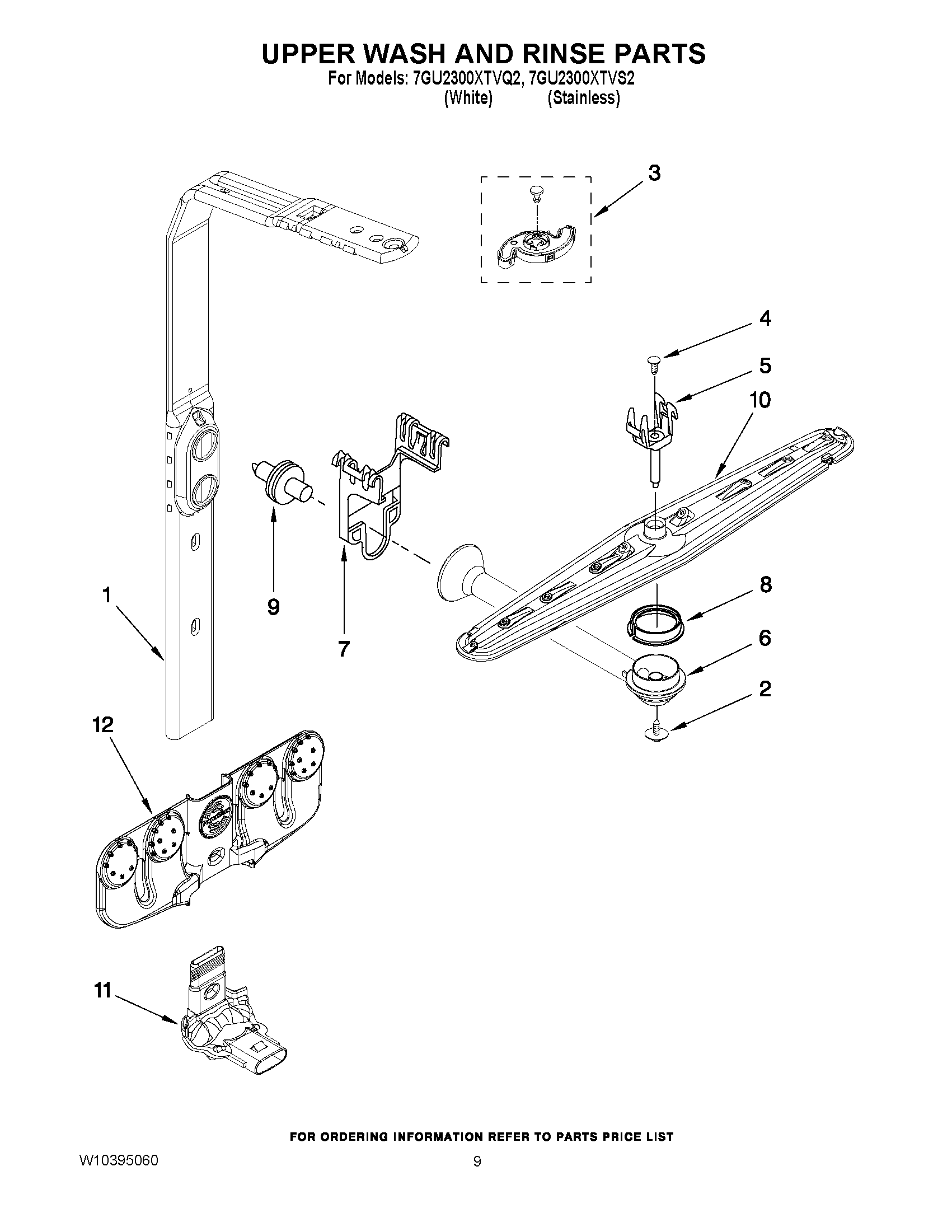 UPPER WASH AND RINSE PARTS
For Models: 7GU2300XTVQ2, 7GU2300XTVS2
(White) (Stainless)

3

4

5

10

9

7

1

8

6

2

12

11

FOR ORDERING INFORMATION REFER TO PARTS PRICE LIST

W10395060

9