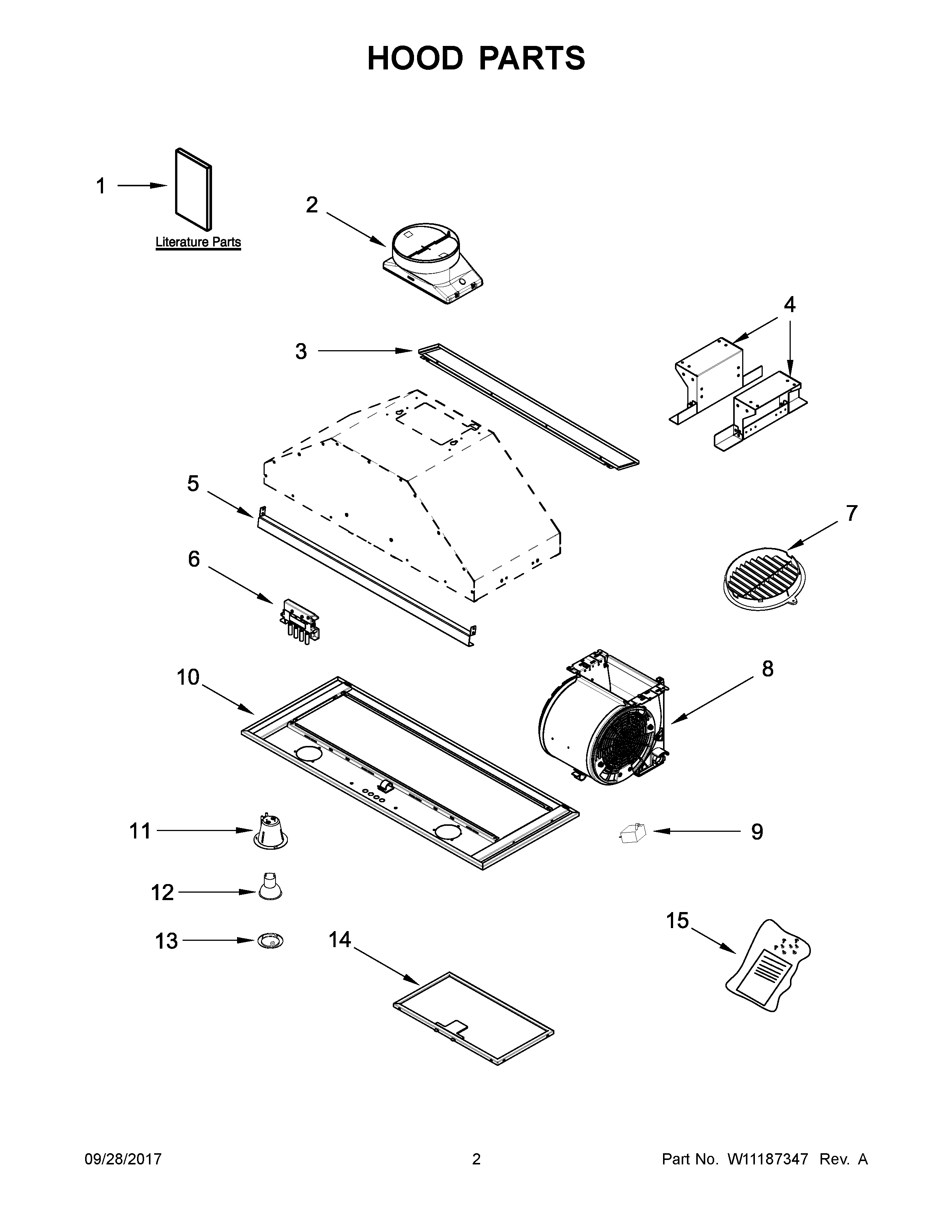 HOOD PARTS

1

Literature Parts

2

3

4

5

6

7

8

10

11

9

12

13

14

15

09/28/2017

2

Part No. W11187347 Rev. A