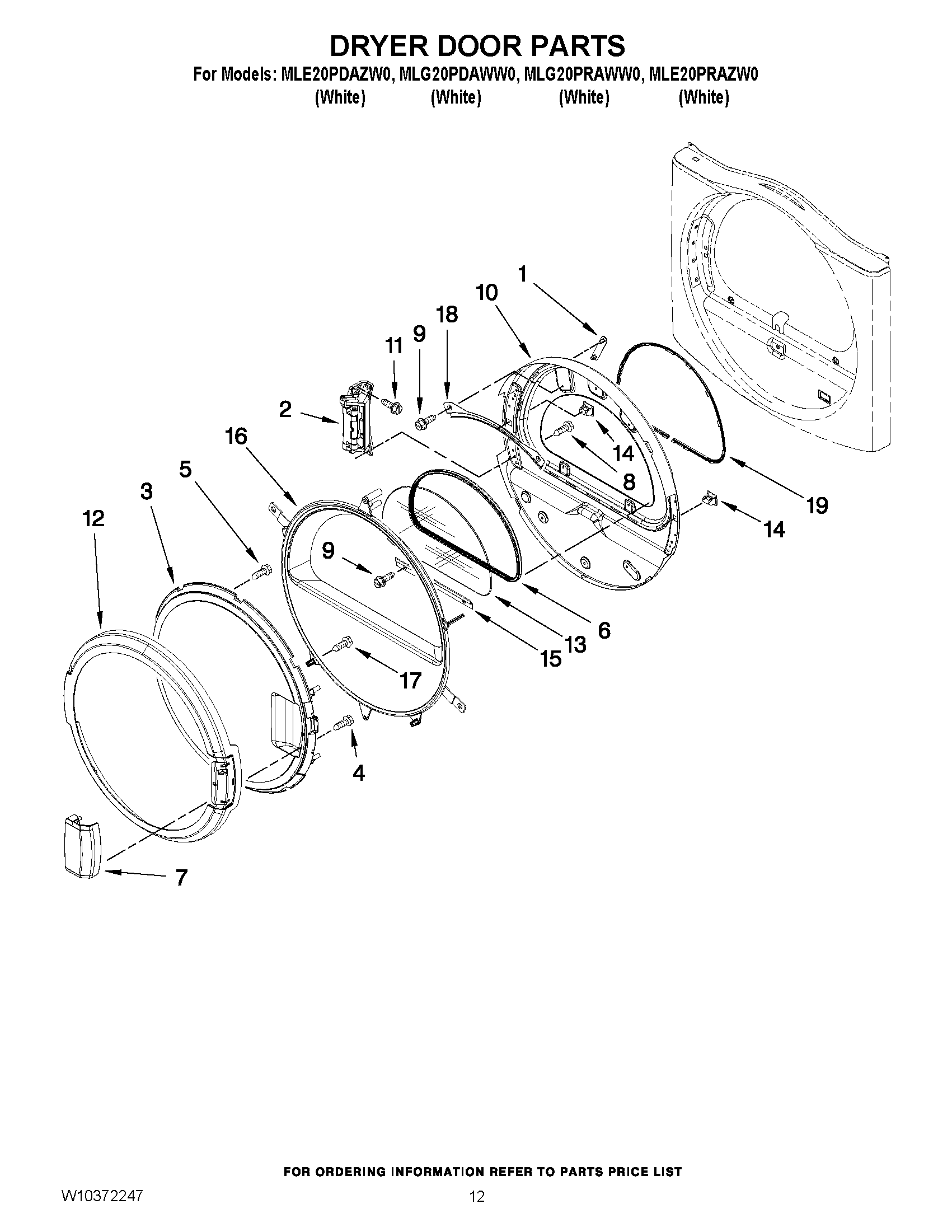 DRYER DOOR PARTS

For Models: MLE20PDAZW0, MLG20PDAWW0, MLG20PRAWW0, MLE20PRAZW0
(White) (White) (White) (White)

1
10
18
9
11
2
16
5
3
12
14
8
19
14
9
6
13
15
17
4
7

FOR ORDERING INFORMATION REFER TO PARTS PRICE LIST

W10372247

12