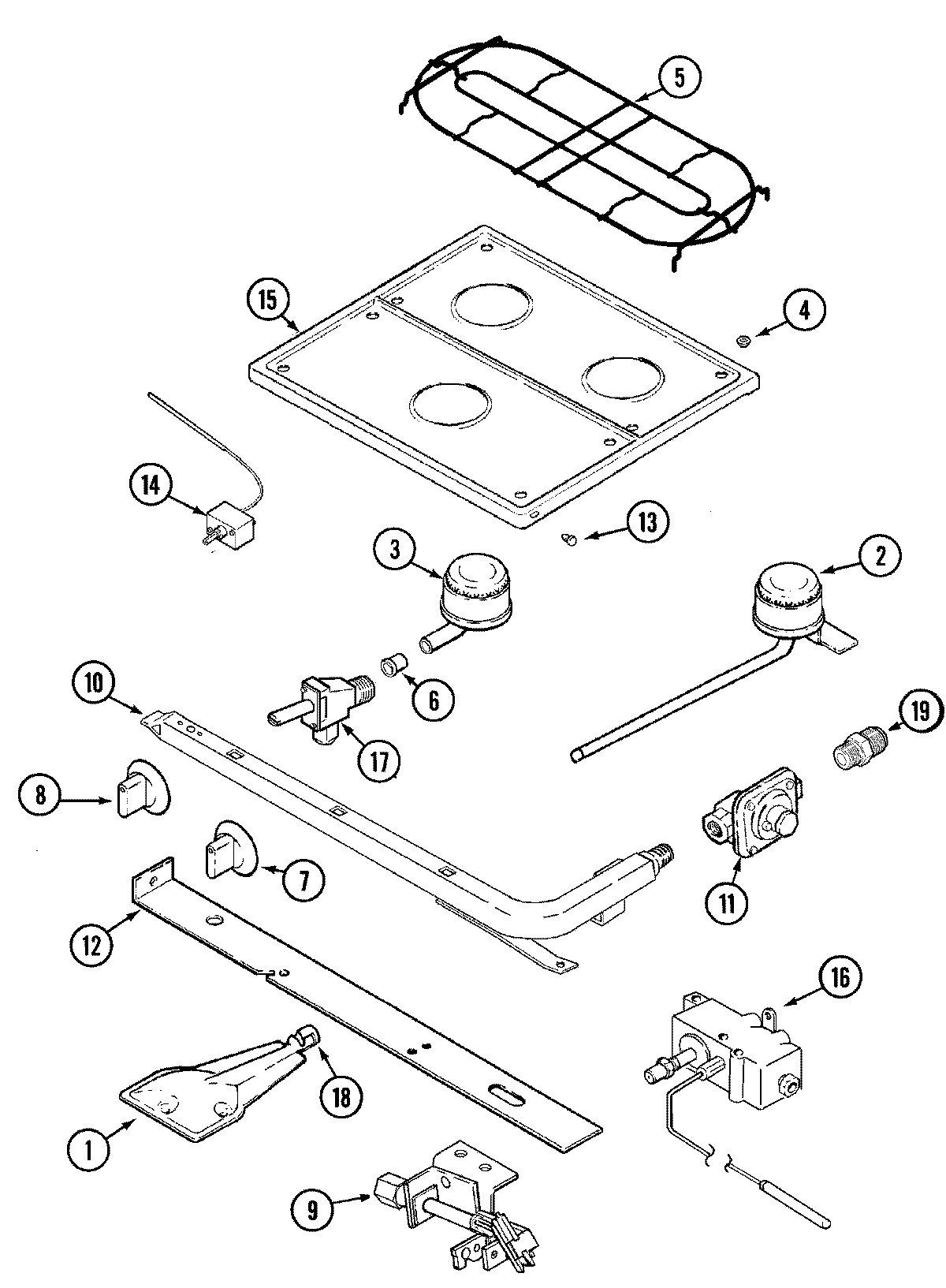 5
15
4
14
13
3
2
10
6
17
19
8
7
11
12
16
18
1
9