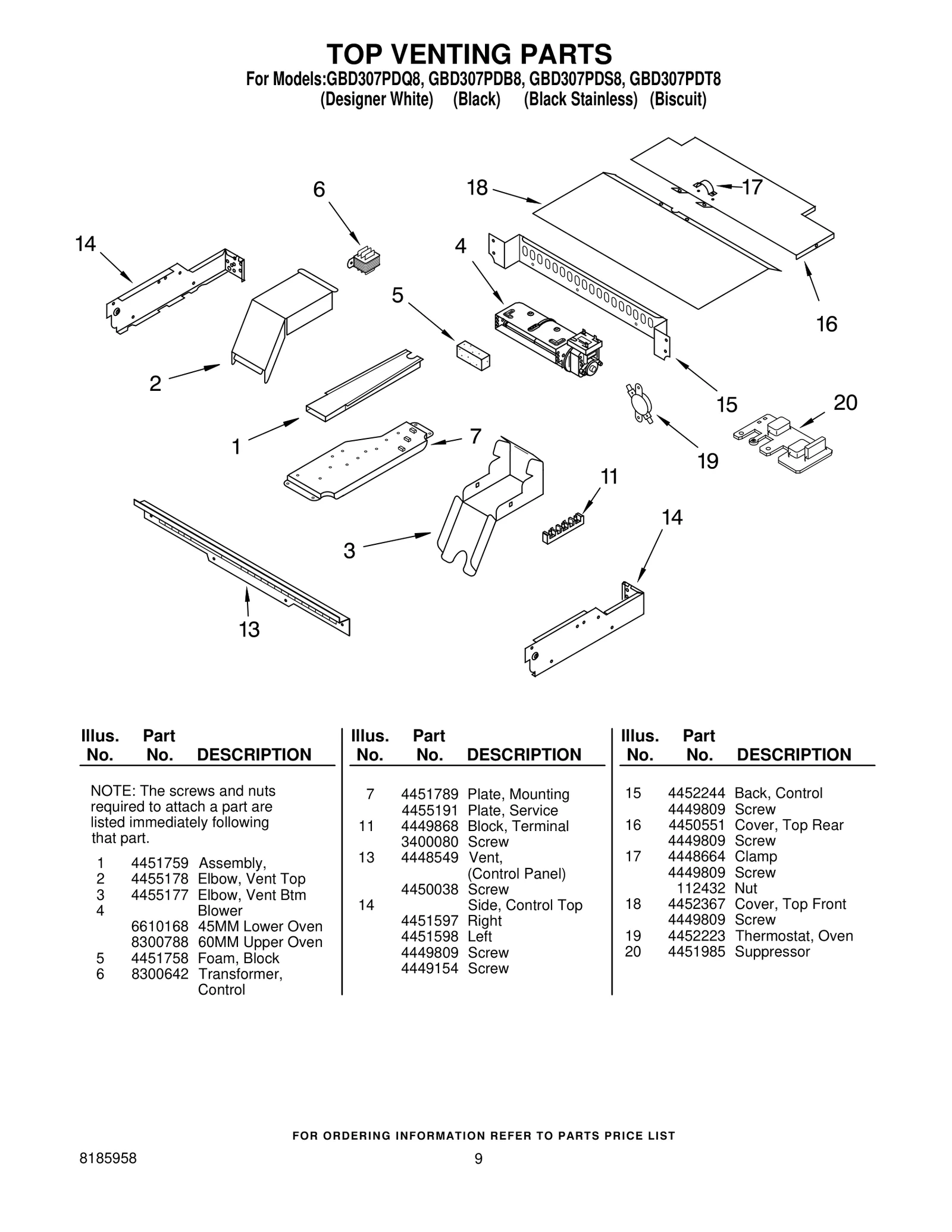 TOP VENTING PARTS

For Models:GBD307PDQ8, GBD307PDB8, GBD307PDS8, GBD307PDT8
(Designer White) (Black) (Black Stainless) (Biscuit)

6
18
17
14
4
5
16
2
15
20
1
7
19
11
14
3
13

| Illus. No. | Part No. | DESCRIPTION |
|---|---|---|
| | | NOTE: The screws and nuts required to attach a part are listed immediately following that part. |
| 1 | 4451759 | Assembly, |
| 2 | 4455178 | Elbow, Vent Top |
| 3 | 4455177 | Elbow, Vent Btm |
| 4 | | Blower |
| | 6610168 | 45MM Lower Oven |
| | 8300788 | 60MM Upper Oven |
| 5 | 4451758 | Foam, Block |
| 6 | 8300642 | Transformer, Control |

| Illus. No. | Part No. | DESCRIPTION |
|---|---|---|
| 7 | 4451789 | Plate, Mounting |
| | 4455191 | Plate, Service |
| 11 | 4449868 | Block, Terminal |
| | 3400080 | Screw |
| 13 | 4448549 | Vent, (Control Panel) |
| | 4450038 | Screw |
| 14 | | Side, Control Top |
| | 4451597 | Right |
| | 4451598 | Left |
| | 4449809 | Screw |
| | 4449154 | Screw |

| Illus. No. | Part No. | DESCRIPTION |
|---|---|---|
| 15 | 4452244 | Back, Control |
| | 4449809 | Screw |
| 16 | 4450551 | Cover, Top Rear |
| | 4449809 | Screw |
| 17 | 4448664 | Clamp |
| | 4449809 | Screw |
| | 112432 | Nut |
| 18 | 4452367 | Cover, Top Front |
| | 4449809 | Screw |
| 19 | 4452223 | Thermostat, Oven |
| 20 | 4451985 | Suppressor |

FOR ORDERING INFORMATION REFER TO PARTS PRICE LIST

8185958 9