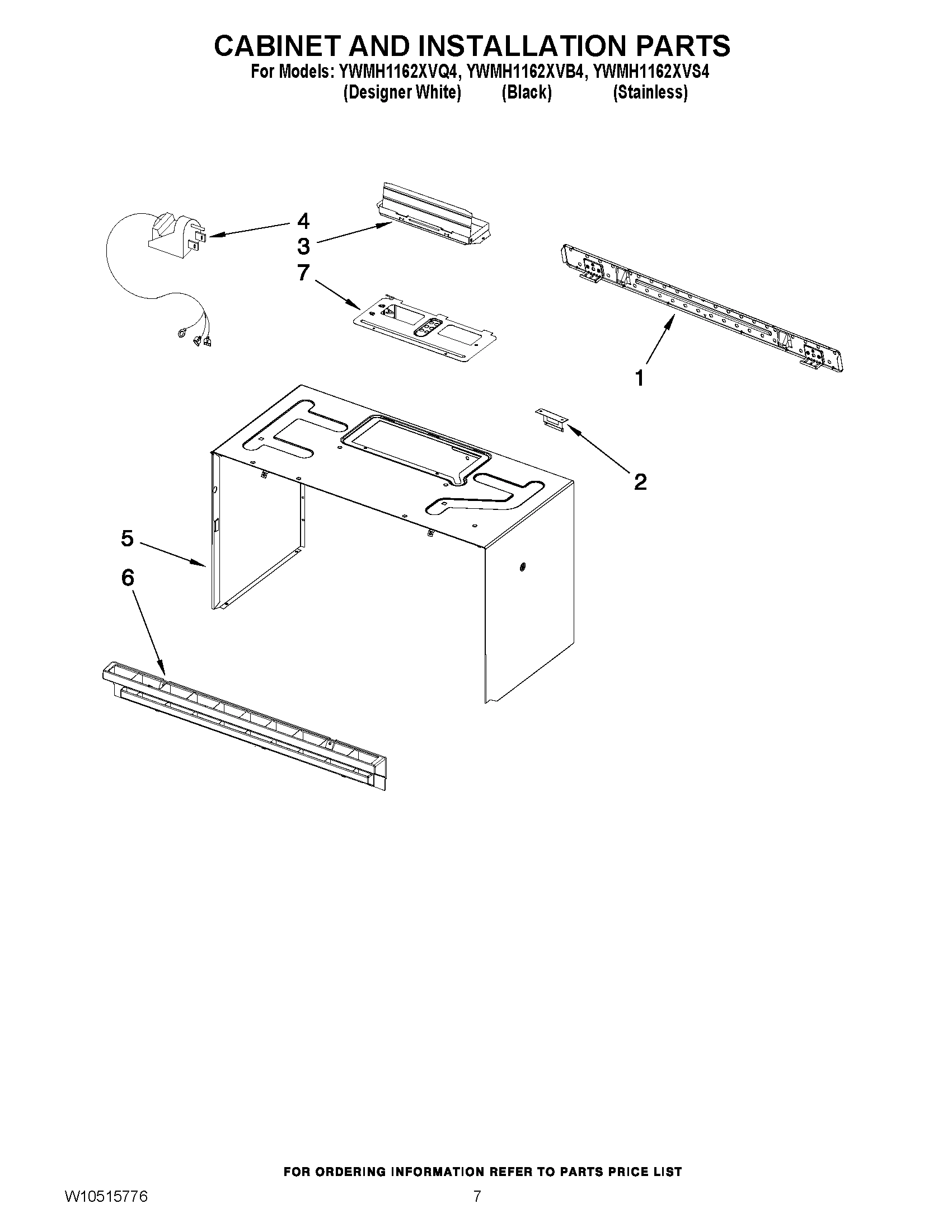 CABINET AND INSTALLATION PARTS
For Models: YWMH1162XVQ4, YWMH1162XVB4, YWMH1162XVS4
(Designer White) (Black) (Stainless)

4
3
7
1
2
5
6

FOR ORDERING INFORMATION REFER TO PARTS PRICE LIST
W10515776
7