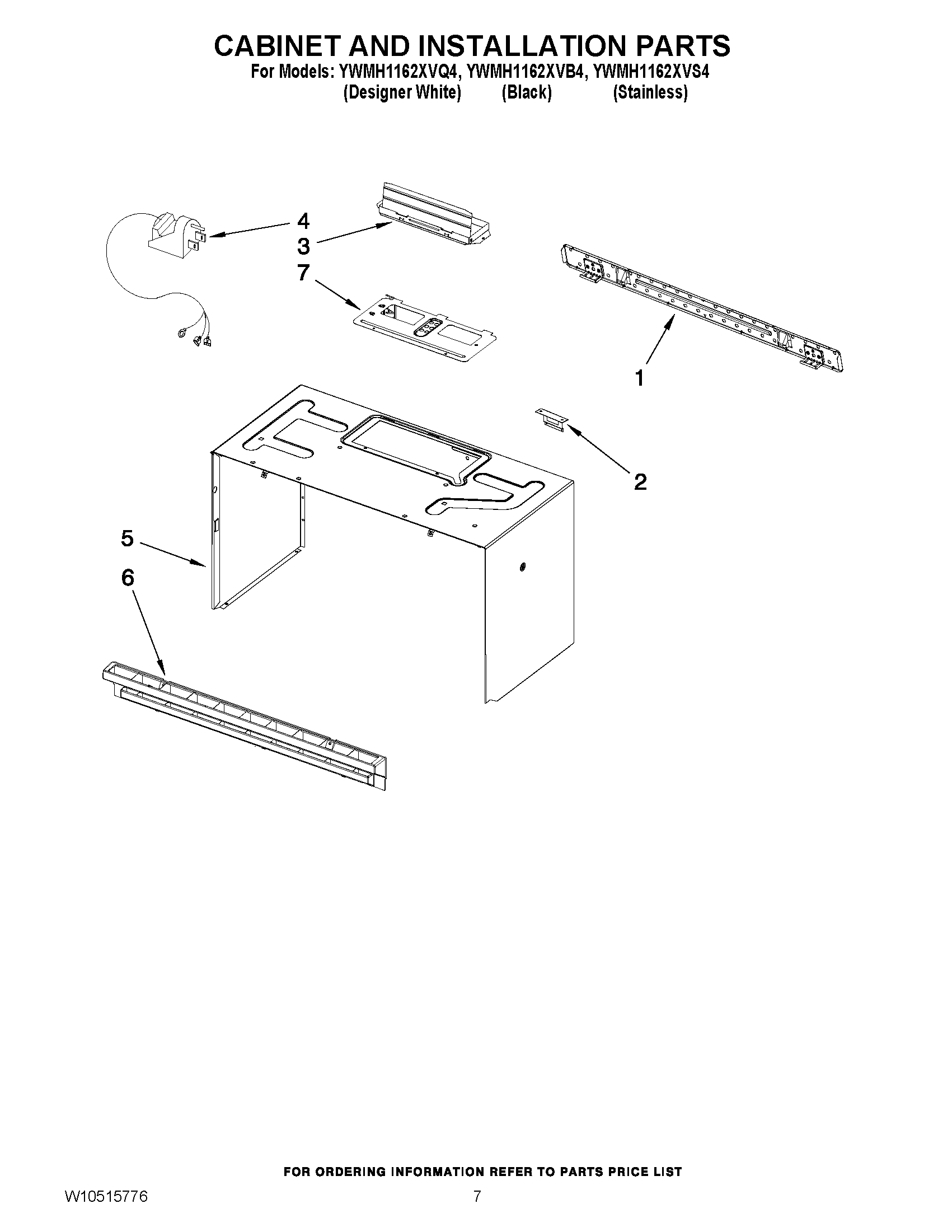 CABINET AND INSTALLATION PARTS

For Models: YWMH1162XVQ4, YWMH1162XVB4, YWMH1162XVS4
(Designer White) (Black) (Stainless)

4
3
7
1
2
5
6

FOR ORDERING INFORMATION REFER TO PARTS PRICE LIST

W10515776 7