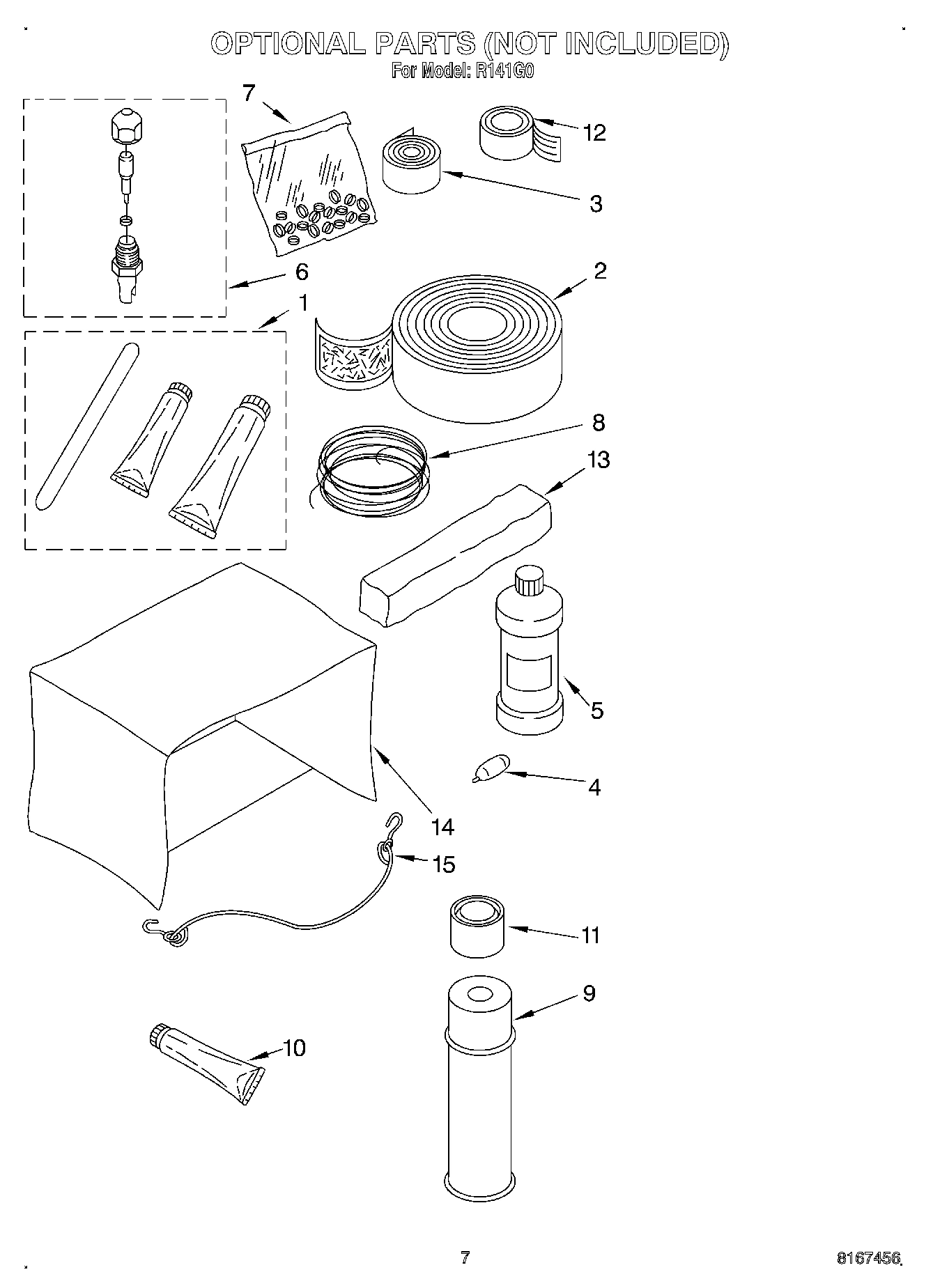 OPTIONAL PARTS (NOT INCLUDED)
For Model: R141G0

7
12
3
6
2
1
8
13
5
4
14
15
11
9
10

7

8167456