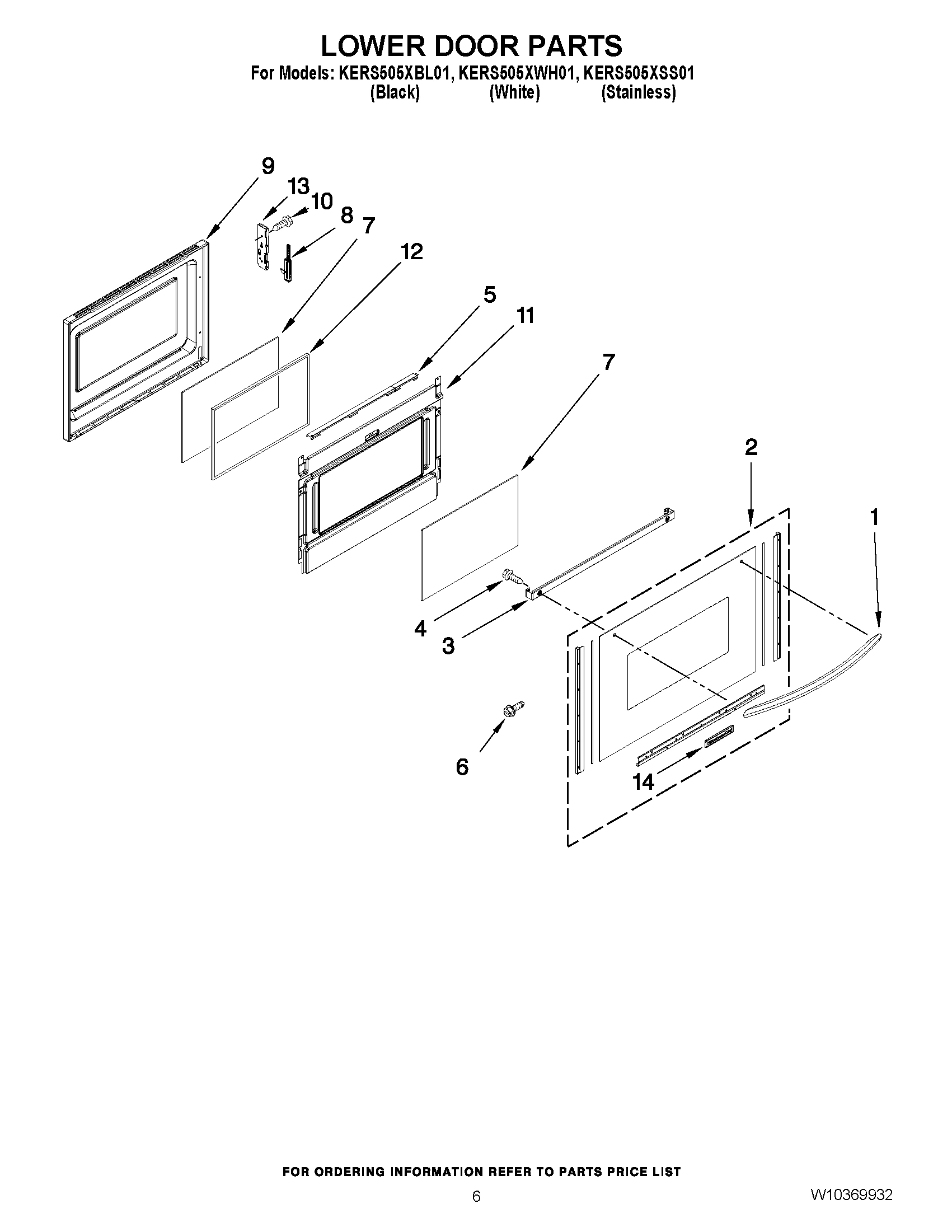 LOWER DOOR PARTS

For Models: KERS505XBL01, KERS505XWH01, KERS505XSS01
(Black) (White) (Stainless)

9
13
10
8
7
12
5
11
7
2
1
4
3
6
14

FOR ORDERING INFORMATION REFER TO PARTS PRICE LIST

6

W10369932